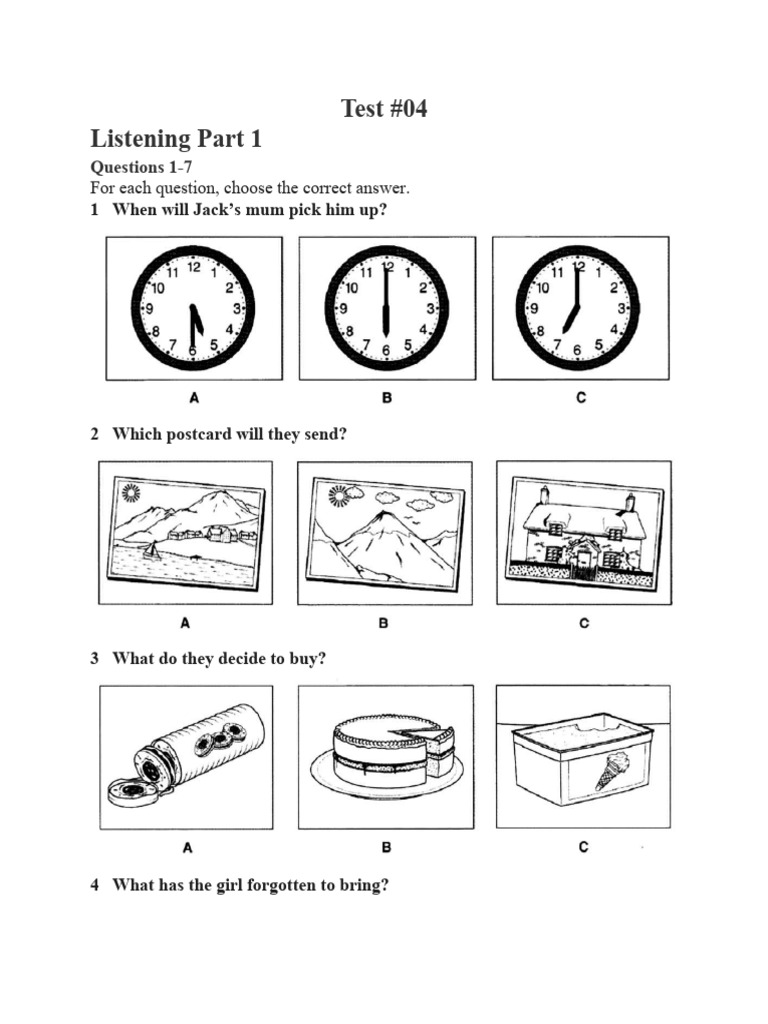 Test #04

Listening Part 1

Questions 1-7

For each question, choose the correct answer.

1 When will Jack's mum pick him up?

12 1 2 3 4 5 6 7 8 9 10 11

12 1 2 3 4 5 6 7 8 9 10 11

12 1 2 3 4 5 6 7 8 9 10 11

A B C

2 Which postcard will they send?

A B C

3 What do they decide to buy?

A B C

4 What has the girl forgotten to bring?