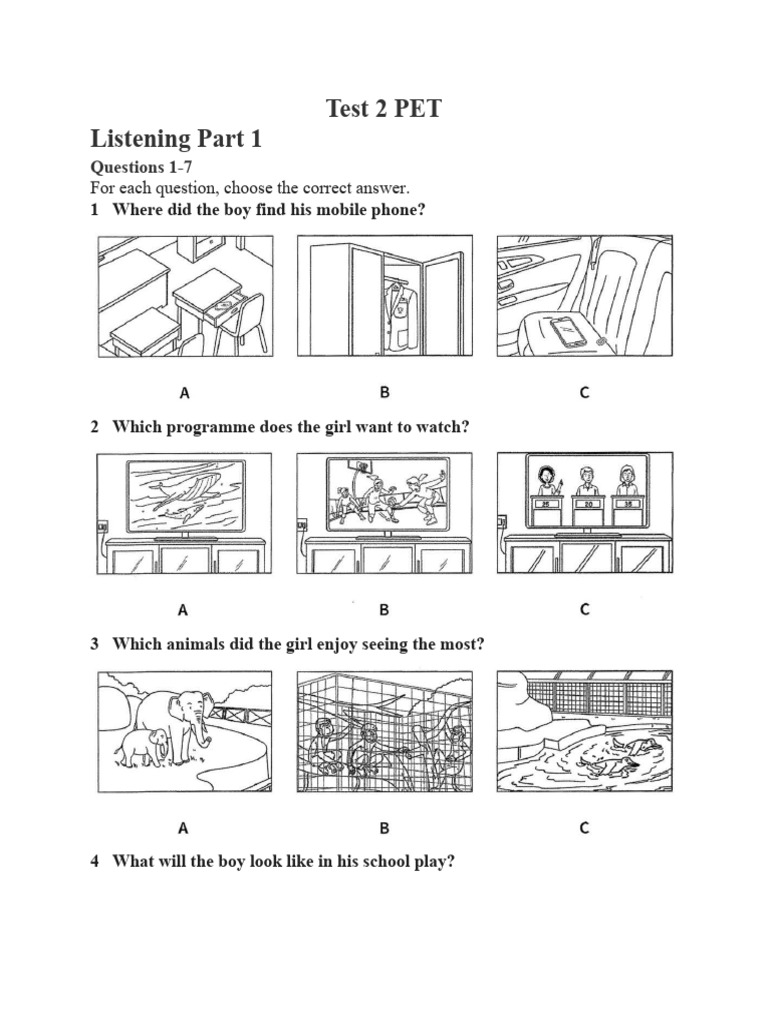 Test 2 PET

Listening Part 1

Questions 1-7

For each question, choose the correct answer.

1 Where did the boy find his mobile phone?

A B C

2 Which programme does the girl want to watch?

25 20 15

A B C

3 Which animals did the girl enjoy seeing the most?

A B C

4 What will the boy look like in his school play?