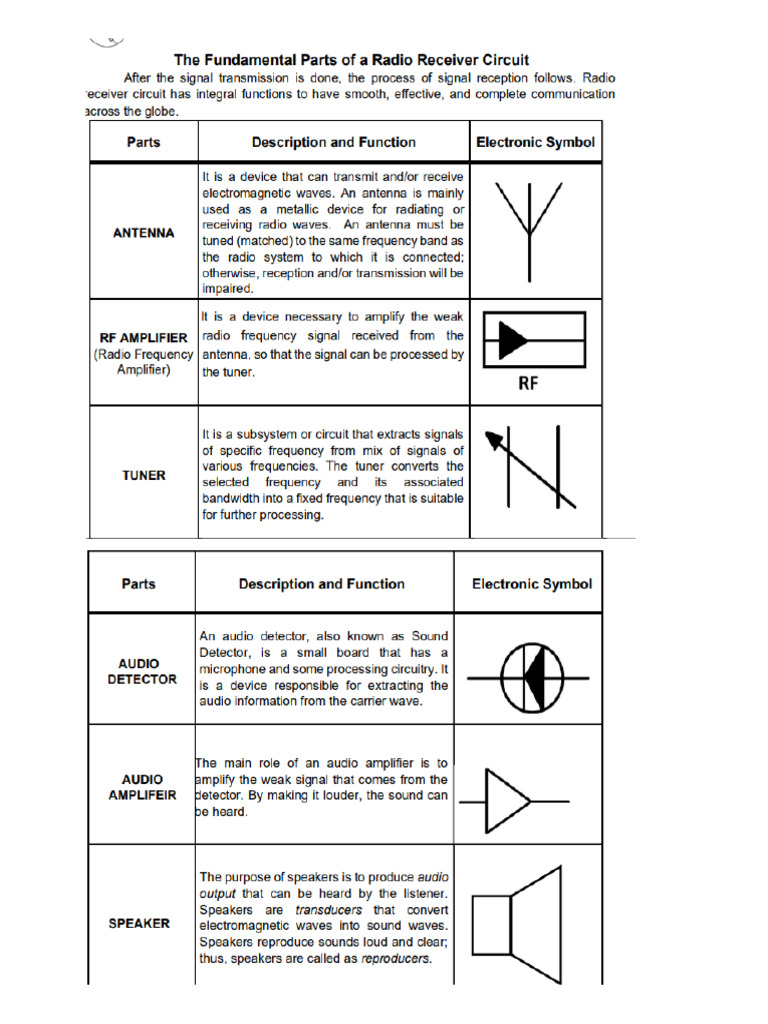 The Fundamental Parts of a Radio Receiver Circuit

After the signal transmission is done, the process of signal reception follows. Radio receiver circuit has integral functions to have smooth, effective, and complete communication across the globe.

| Parts | Description and Function | Electronic Symbol |
|---|---|---|
| ANTENNA | It is a device that can transmit and/or receive electromagnetic waves. An antenna is mainly used as a metallic device for radiating or receiving radio waves. An antenna must be tuned (matched) to the same frequency band as the radio system to which it is connected; otherwise, reception and/or transmission will be impaired. | |
| RF AMPLIFIER (Radio Frequency Amplifier) | It is a device necessary to amplify the weak radio frequency signal received from the antenna, so that the signal can be processed by the tuner. | RF |
| TUNER | It is a subsystem or circuit that extracts signals of specific frequency from mix of signals of various frequencies. The tuner converts the selected frequency and its associated bandwidth into a fixed frequency that is suitable for further processing. | |

| Parts | Description and Function | Electronic Symbol |
|---|---|---|
| AUDIO DETECTOR | An audio detector, also known as Sound Detector, is a small board that has a microphone and some processing circuitry. It is a device responsible for extracting the audio information from the carrier wave. | |
| AUDIO AMPLIFEIR | The main role of an audio amplifier is to amplify the weak signal that comes from the detector. By making it louder, the sound can be heard. | |
| SPEAKER | The purpose of speakers is to produce audio output that can be heard by the listener. Speakers are transducers that convert electromagnetic waves into sound waves. Speakers reproduce sounds loud and clear; thus, speakers are called as reproducers. | |