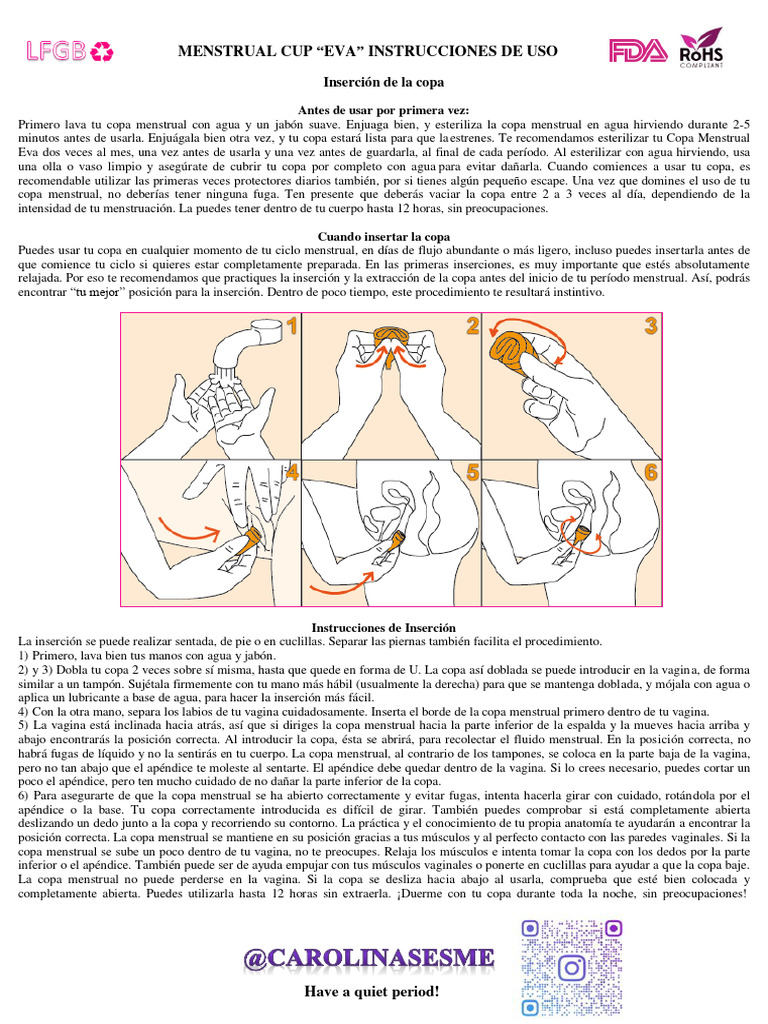 LFGB

MENSTRUAL CUP “EVA” INSTRUCCIONES DE USO

FDA RoHS COMPLIANT

Inserción de la copa

Antes de usar por primera vez:
Primero lava tu copa menstrual con agua y un jabón suave. Enjuaga bien, y esteriliza la copa menstrual en agua hirviendo durante 2-5 minutos antes de usarla. Enjuágala bien otra vez, y tu copa estará lista para que la estrenes. Te recomendamos esterilizar tu Copa Menstrual Eva dos veces al mes, una vez antes de usarla y una vez antes de guardarla, al final de cada período. Al esterilizar con agua hirviendo, usa una olla o vaso limpio y asegúrate de cubrir tu copa por completo con agua para evitar dañarla. Cuando comiences a usar tu copa, es recomendable utilizar las primeras veces protectores diarios también, por si tienes algún pequeño escape. Una vez que domines el uso de tu copa menstrual, no deberías tener ninguna fuga. Ten presente que deberás vaciar la copa entre 2 a 3 veces al día, dependiendo de la intensidad de tu menstruación. La puedes tener dentro de tu cuerpo hasta 12 horas, sin preocupaciones.

Cuando insertar la copa
Puedes usar tu copa en cualquier momento de tu ciclo menstrual, en días de flujo abundante o más ligero, incluso puedes insertarla antes de que comience tu ciclo si quieres estar completamente preparada. En las primeras inserciones, es muy importante que estés absolutamente relajada. Por eso te recomendamos que practiques la inserción y la extracción de la copa antes del inicio de tu período menstrual. Así, podrás encontrar “tu mejor” posición para la inserción. Dentro de poco tiempo, este procedimiento te resultará instintivo.

1 2 3 4 5 6

Instrucciones de Inserción
La inserción se puede realizar sentada, de pie o en cuclillas. Separar las piernas también facilita el procedimiento.
1) Primero, lava bien tus manos con agua y jabón.
2) y 3) Dobla tu copa 2 veces sobre sí misma, hasta que quede en forma de U. La copa así doblada se puede introducir en la vagina, de forma similar a un tampón. Sujétala firmemente con tu mano más hábil (usualmente la derecha) para que se mantenga doblada, y mójala con agua o aplica un lubricante a base de agua, para hacer la inserción más fácil.
4) Con la otra mano, separa los labios de tu vagina cuidadosamente. Inserta el borde de la copa menstrual primero dentro de tu vagina.
5) La vagina está inclinada hacia atrás, así que si diriges la copa menstrual hacia la parte inferior de la espalda y la mueves hacia arriba y abajo encontrarás la posición correcta. Al introducir la copa, ésta se abrirá, para recolectar el fluido menstrual. En la posición correcta, no habrá fugas de líquido y no la sentirás en tu cuerpo. La copa menstrual, al contrario de los tampones, se coloca en la parte baja de la vagina, pero no tan abajo que el apéndice te moleste al sentarte. El apéndice debe quedar dentro de la vagina. Si lo crees necesario, puedes cortar un poco el apéndice, pero ten mucho cuidado de no dañar la parte inferior de la copa.
6) Para asegurarte de que la copa menstrual se ha abierto correctamente y evitar fugas, intenta hacerla girar con cuidado, rotándola por el apéndice o la base. Tu copa correctamente introducida es difícil de girar. También puedes comprobar si está completamente abierta deslizando un dedo junto a la copa y recorriendo su contorno. La práctica y el conocimiento de tu propia anatomía te ayudarán a encontrar la posición correcta. La copa menstrual se mantiene en su posición gracias a tus músculos y al perfecto contacto con las paredes vaginales. Si la copa menstrual se sube un poco dentro de tu vagina, no te preocupes. Relaja los músculos e intenta tomar la copa con los dedos por la parte inferior o el apéndice. También puede ser de ayuda empujar con tus músculos vaginales o ponerte en cuclillas para ayudar a que la copa baje. La copa menstrual no puede perderse en la vagina. Si la copa se desliza hacia abajo al usarla, comprueba que esté bien colocada y completamente abierta. Puedes utilizarla hasta 12 horas sin extraerla. ¡Duerme con tu copa durante toda la noche, sin preocupaciones!

@CAROLINASESME

Have a quiet period!