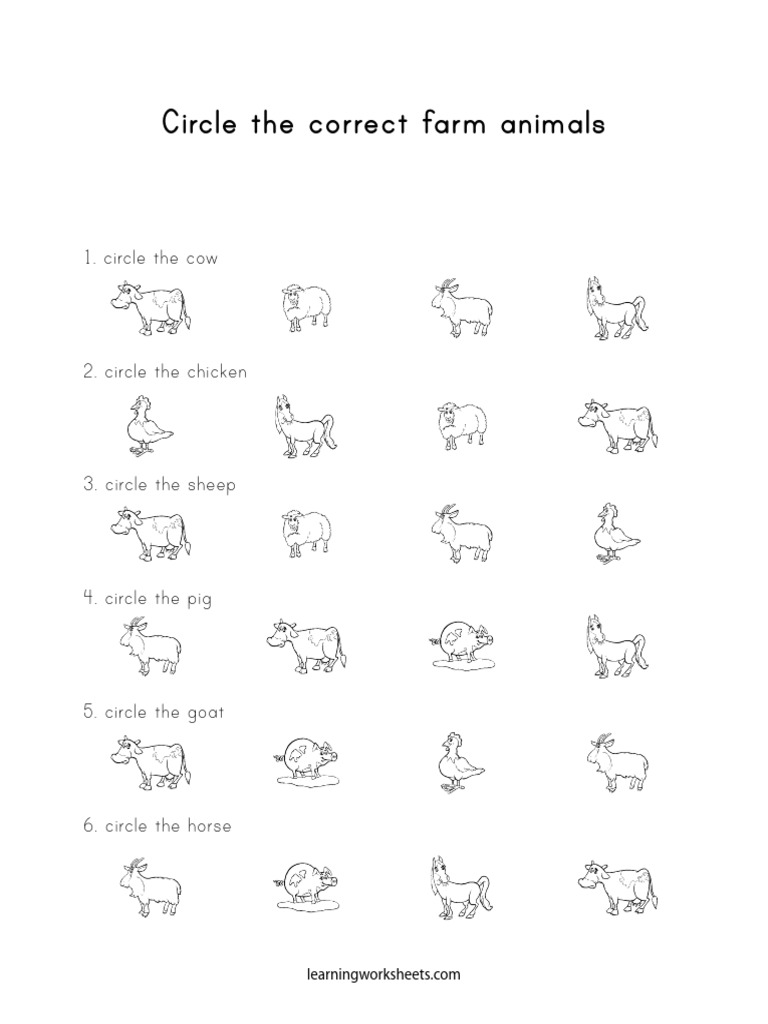 Circle the correct farm animals

1. circle the cow

2. circle the chicken

3. circle the sheep

4. circle the pig

5. circle the goat

6. circle the horse

learningworksheets.com