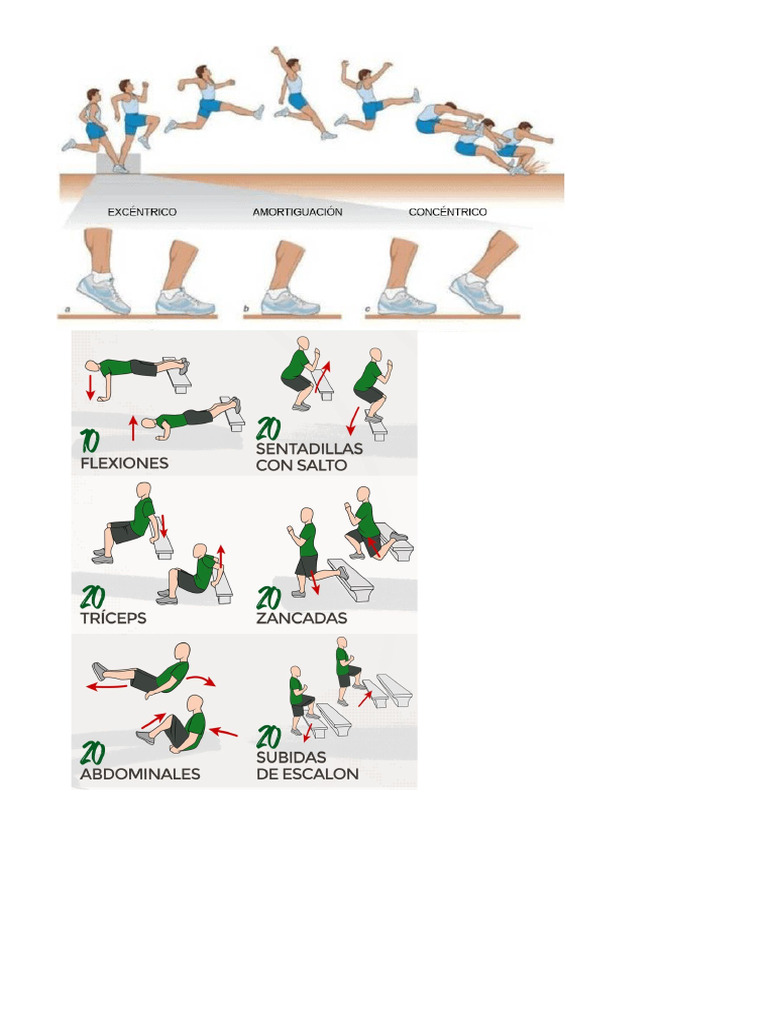 EXCÉNTRICO AMORTIGUACIÓN CONCÉNTRICO

a b c

10
FLEXIONES

20
SENTADILLAS
CON SALTO

20
TRÍCEPS

20
ZANCADAS

20
ABDOMINALES

20
SUBIDAS
DE ESCALON