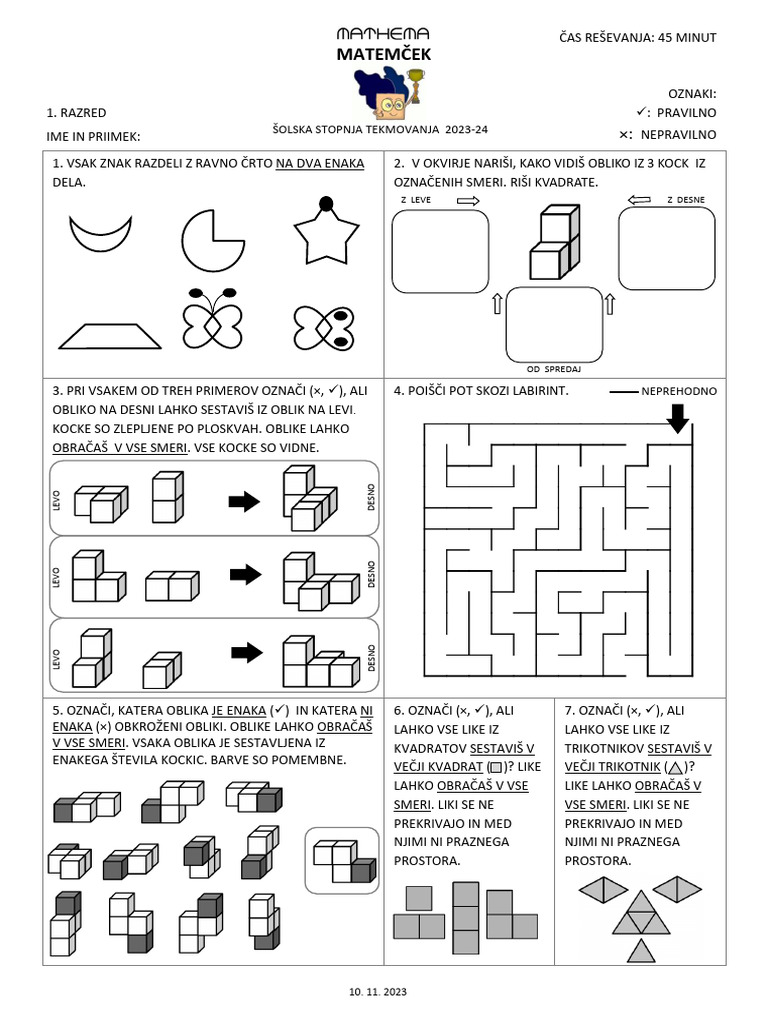 MATHEMA
MATEMČEK

ČAS REŠEVANJA: 45 MINUT

1. RAZRED
IME IN PRIIMEK:

ŠOLSKA STOPNJA TEKMOVANJA 2023-24

OZNAKI:
✓: PRAVILNO
×: NEPRAVILNO

1. VSAK ZNAK RAZDELI Z RAVNO ČRTO NA DVA ENAKA DELA.

2. V OKVIRJE NARIŠI, KAKO VIDIŠ OBLIKO IZ 3 KOCK IZ OZNAČENIH SMERI. RIŠI KVADRATE.

Z LEVE
Z DESNE
OD SPREDAJ

3. PRI VSAKEM OD TREH PRIMEROV OZNAČI (×, ✓), ALI OBLIKO NA DESNI LAHKO SESTAVIŠ IZ OBLIK NA LEVI. KOCKE SO ZLEPLJENE PO PLOSKVAH. OBLIKE LAHKO OBRAČAŠ V VSE SMERI. VSE KOCKE SO VIDNE.

LEVO
DESNO
LEVO
DESNO
LEVO
DESNO

4. POIŠČI POT SKOZI LABIRINT.

NEPREHODNO

5. OZNAČI, KATERA OBLIKA JE ENAKA (✓) IN KATERA NI ENAKA (×) OBKROŽENI OBLIKI. OBLIKE LAHKO OBRAČAŠ V VSE SMERI. VSAKA OBLIKA JE SESTAVLJENA IZ ENAKEGA ŠTEVILA KOCKIC. BARVE SO POMEMBNE.

6. OZNAČI (×, ✓), ALI LAHKO VSE LIKE IZ KVADRATOV SESTAVIŠ V VEČJI KVADRAT (□)? LIKE LAHKO OBRAČAŠ V VSE SMERI. LIKI SE NE PREKRIVAJO IN MED NJIMI NI PRAZNEGA PROSTORA.

7. OZNAČI (×, ✓), ALI LAHKO VSE LIKE IZ TRIKOTNIKOV SESTAVIŠ V VEČJI TRIKOTNIK (△)? LIKE LAHKO OBRAČAŠ V VSE SMERI. LIKI SE NE PREKRIVAJO IN MED NJIMI NI PRAZNEGA PROSTORA.

10. 11. 2023