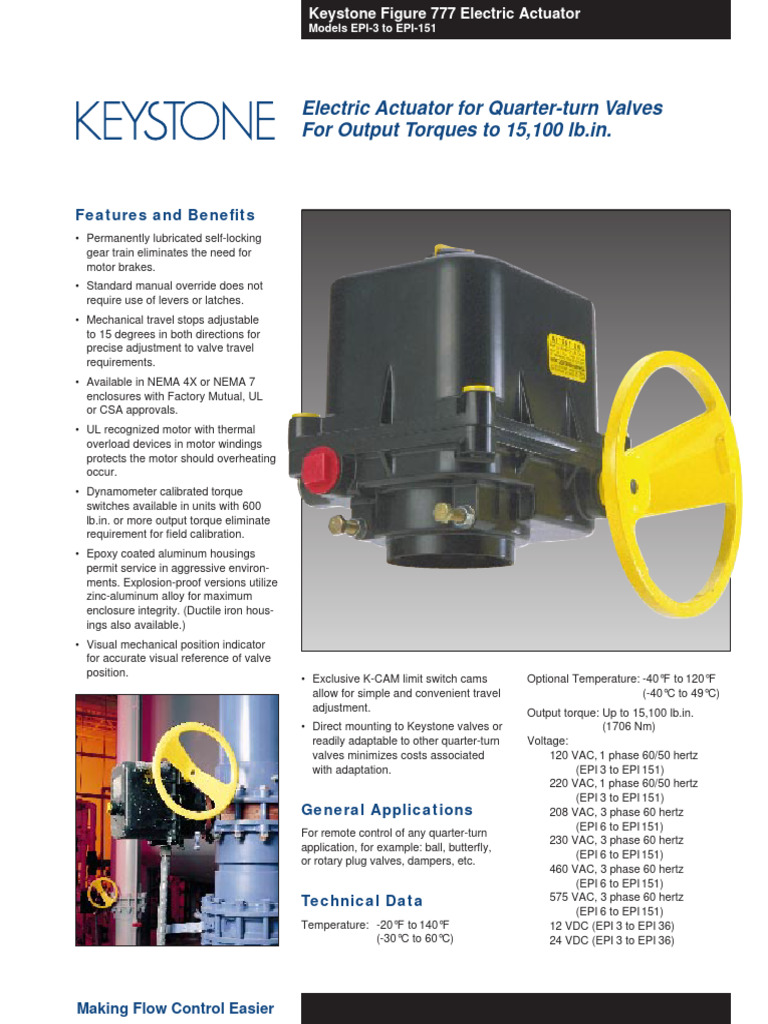 Keystone Figure 777 Electric Actuator
Models EPI-3 to EPI-151

KEYSTONE

Electric Actuator for Quarter-turn Valves
For Output Torques to 15,100 lb.in.

Features and Benefits

• Permanently lubricated self-locking gear train eliminates the need for motor brakes.
• Standard manual override does not require use of levers or latches.
• Mechanical travel stops adjustable to 15 degrees in both directions for precise adjustment to valve travel requirements.
• Available in NEMA 4X or NEMA 7 enclosures with Factory Mutual, UL or CSA approvals.
• UL recognized motor with thermal overload devices in motor windings protects the motor should overheating occur.
• Dynamometer calibrated torque switches available in units with 600 lb.in. or more output torque eliminate requirement for field calibration.
• Epoxy coated aluminum housings permit service in aggressive environments. Explosion-proof versions utilize zinc-aluminum alloy for maximum enclosure integrity. (Ductile iron housings also available.)
• Visual mechanical position indicator for accurate visual reference of valve position.

• Exclusive K-CAM limit switch cams allow for simple and convenient travel adjustment.
• Direct mounting to Keystone valves or readily adaptable to other quarter-turn valves minimizes costs associated with adaptation.

General Applications

For remote control of any quarter-turn application, for example: ball, butterfly, or rotary plug valves, dampers, etc.

Technical Data

Temperature: -20°F to 140°F (-30°C to 60°C)

Optional Temperature: -40°F to 120°F (-40°C to 49°C)

Output torque: Up to 15,100 lb.in. (1706 Nm)

Voltage:
120 VAC, 1 phase 60/50 hertz (EPI 3 to EPI 151)
220 VAC, 1 phase 60/50 hertz (EPI 3 to EPI 151)
208 VAC, 3 phase 60 hertz (EPI 6 to EPI 151)
230 VAC, 3 phase 60 hertz (EPI 6 to EPI 151)
460 VAC, 3 phase 60 hertz (EPI 6 to EPI 151)
575 VAC, 3 phase 60 hertz (EPI 6 to EPI 151)
12 VDC (EPI 3 to EPI 36)
24 VDC (EPI 3 to EPI 36)

Making Flow Control Easier