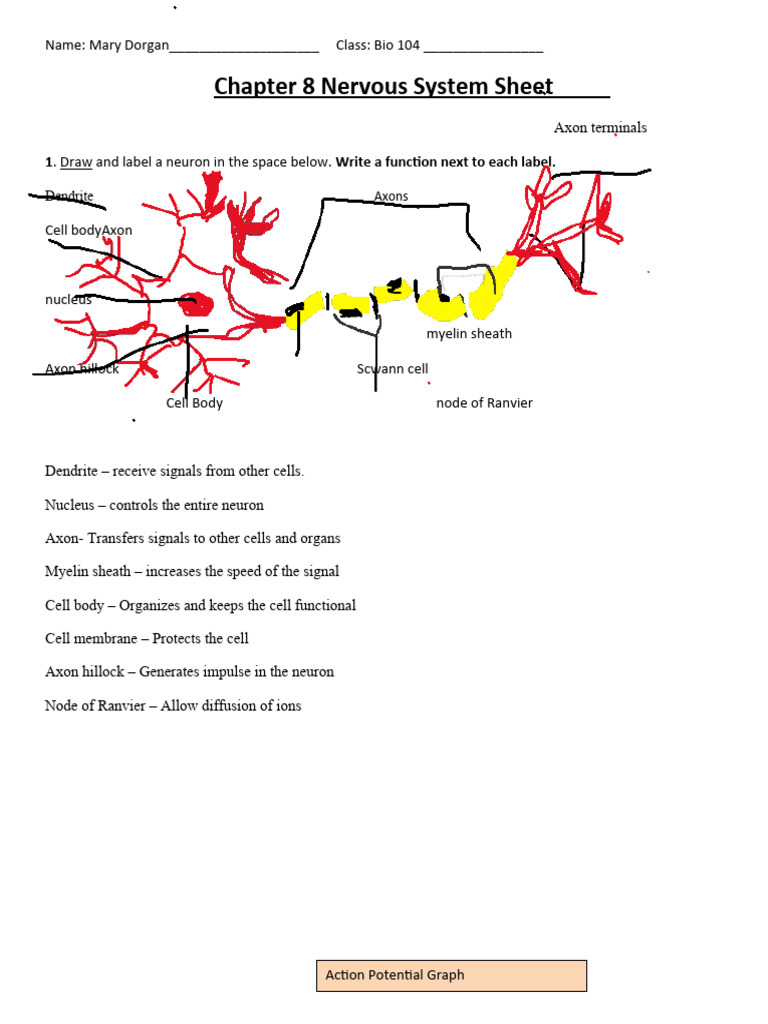 Name: Mary Dorgan_____________________ Class: Bio 104 ________________

Chapter 8 Nervous System Sheet

Axon terminals

1. Draw and label a neuron in the space below. Write a function next to each label.

Dendrite

Axons

Cell bodyAxon

nucleus

myelin sheath

Axon hillock

Scwann cell

Cell Body

node of Ranvier

Dendrite – receive signals from other cells.

Nucleus – controls the entire neuron

Axon- Transfers signals to other cells and organs

Myelin sheath – increases the speed of the signal

Cell body – Organizes and keeps the cell functional

Cell membrane – Protects the cell

Axon hillock – Generates impulse in the neuron

Node of Ranvier – Allow diffusion of ions

Action Potential Graph