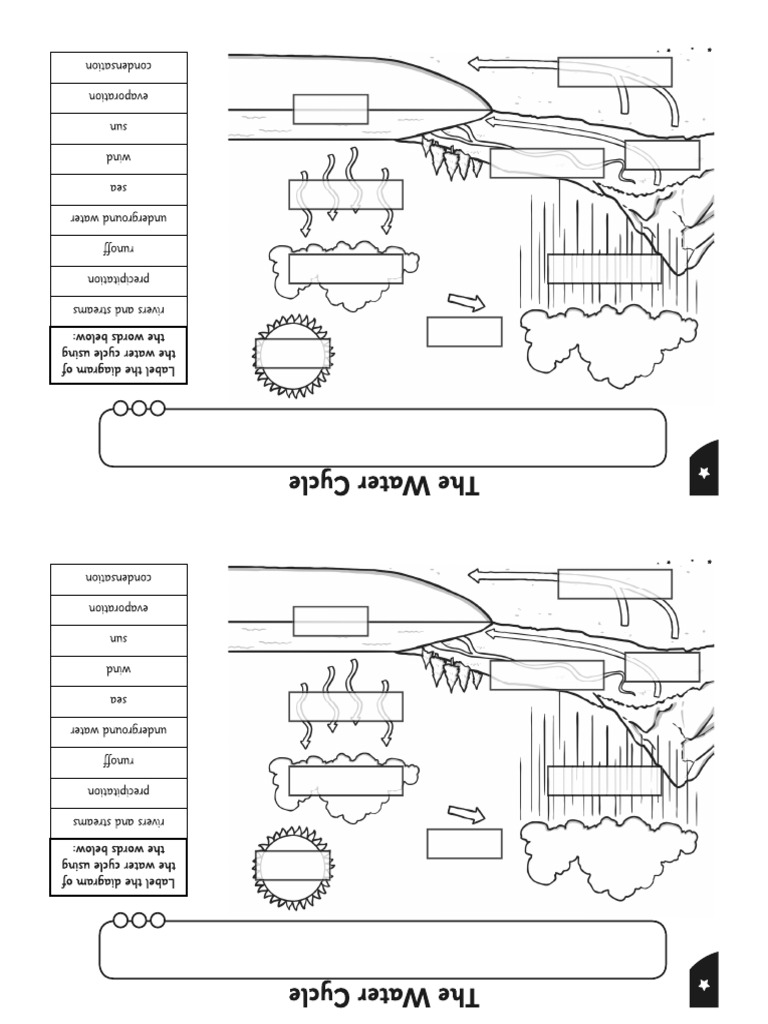 The Water Cycle

Label the diagram of the water cycle using the words below:

rivers and streams

precipitation

runoff

underground water

sea

wind

sun

evaporation

condensation

The Water Cycle

Label the diagram of the water cycle using the words below:

rivers and streams

precipitation

runoff

underground water

sea

wind

sun

evaporation

condensation