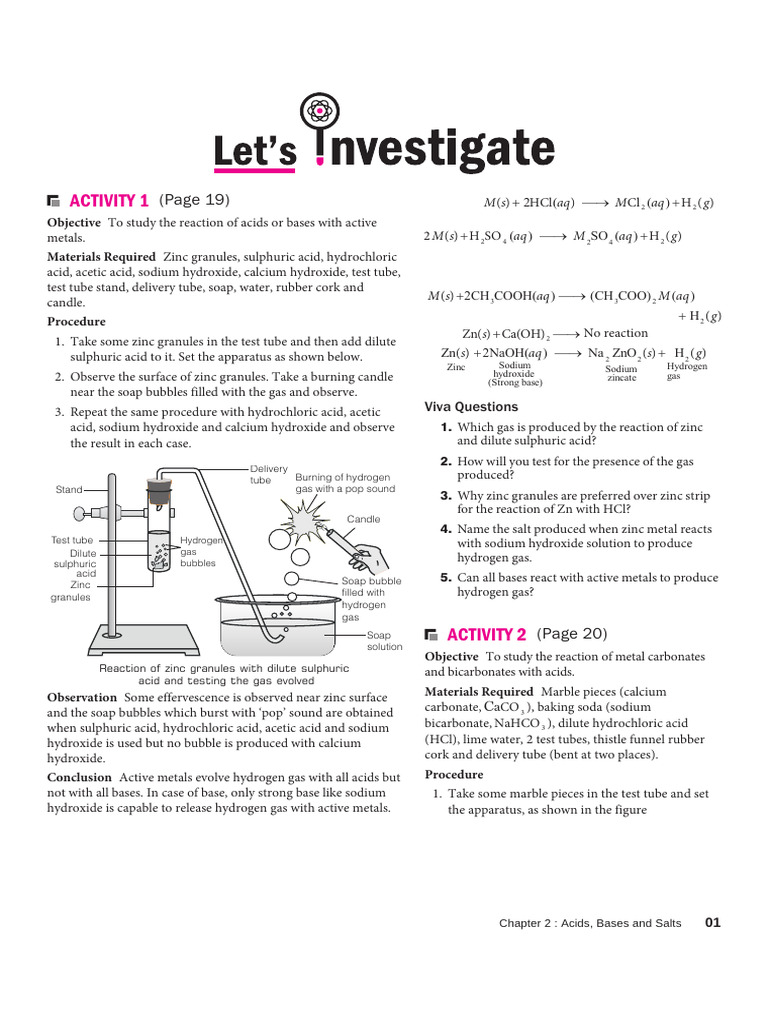 Let's Investigate

ACTIVITY 1 (Page 19)

Objective To study the reaction of acids or bases with active metals.

Materials Required Zinc granules, sulphuric acid, hydrochloric acid, acetic acid, sodium hydroxide, calcium hydroxide, test tube, test tube stand, delivery tube, soap, water, rubber cork and candle.

Procedure

1. Take some zinc granules in the test tube and then add dilute sulphuric acid to it. Set the apparatus as shown below.
2. Observe the surface of zinc granules. Take a burning candle near the soap bubbles filled with the gas and observe.
3. Repeat the same procedure with hydrochloric acid, acetic acid, sodium hydroxide and calcium hydroxide and observe the result in each case.

Stand
Delivery tube
Burning of hydrogen gas with a pop sound
Candle
Test tube
Dilute sulphuric acid
Zinc granules
Hydrogen gas bubbles
Soap bubble filled with hydrogen gas
Soap solution

Reaction of zinc granules with dilute sulphuric acid and testing the gas evolved

Observation Some effervescence is observed near zinc surface and the soap bubbles which burst with 'pop' sound are obtained when sulphuric acid, hydrochloric acid, acetic acid and sodium hydroxide is used but no bubble is produced with calcium hydroxide.

Conclusion Active metals evolve hydrogen gas with all acids but not with all bases. In case of base, only strong base like sodium hydroxide is capable to release hydrogen gas with active metals.

$M(s) + 2HCl(aq) \longrightarrow MCl_2(aq) + H_2(g)$

$2M(s) + H_2SO_4(aq) \longrightarrow M_2SO_4(aq) + H_2(g)$

$M(s) + 2CH_3COOH(aq) \longrightarrow (CH_3COO)_2M(aq) + H_2(g)$

$Zn(s) + Ca(OH)_2 \longrightarrow$ No reaction

$Zn(s) + 2NaOH(aq) \longrightarrow Na_2ZnO_2(s) + H_2(g)$
Zinc Sodium hydroxide (Strong base) Sodium zincate Hydrogen gas

Viva Questions

1. Which gas is produced by the reaction of zinc and dilute sulphuric acid?
2. How will you test for the presence of the gas produced?
3. Why zinc granules are preferred over zinc strip for the reaction of Zn with HCl?
4. Name the salt produced when zinc metal reacts with sodium hydroxide solution to produce hydrogen gas.
5. Can all bases react with active metals to produce hydrogen gas?

ACTIVITY 2 (Page 20)

Objective To study the reaction of metal carbonates and bicarbonates with acids.

Materials Required Marble pieces (calcium carbonate, $CaCO_3$), baking soda (sodium bicarbonate, $NaHCO_3$), dilute hydrochloric acid (HCl), lime water, 2 test tubes, thistle funnel rubber cork and delivery tube (bent at two places).

Procedure

1. Take some marble pieces in the test tube and set the apparatus, as shown in the figure

Chapter 2 : Acids, Bases and Salts 01