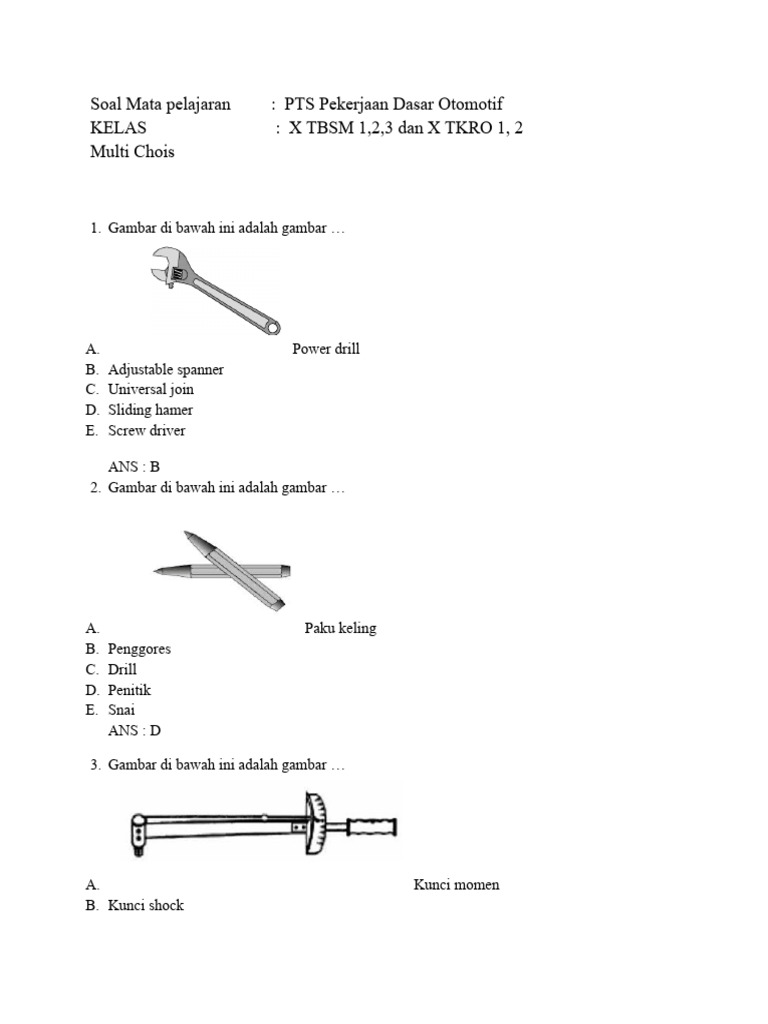 Soal Mata pelajaran : PTS Pekerjaan Dasar Otomotif
KELAS : X TBSM 1,2,3 dan X TKRO 1, 2
Multi Chois

1. Gambar di bawah ini adalah gambar …

A. Power drill
B. Adjustable spanner
C. Universal join
D. Sliding hamer
E. Screw driver

ANS : B

2. Gambar di bawah ini adalah gambar …

A. Paku keling
B. Penggores
C. Drill
D. Penitik
E. Snai

ANS : D

3. Gambar di bawah ini adalah gambar …

A. Kunci momen
B. Kunci shock