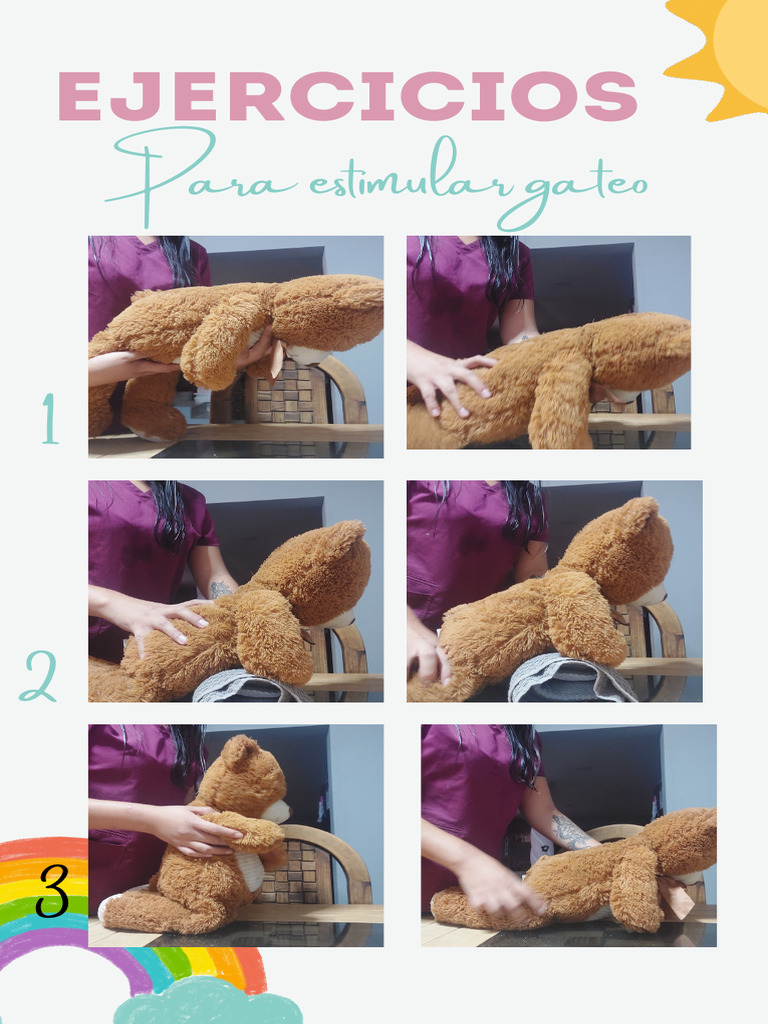 EJERCICIOS
Para estimular gateo

1

2

3