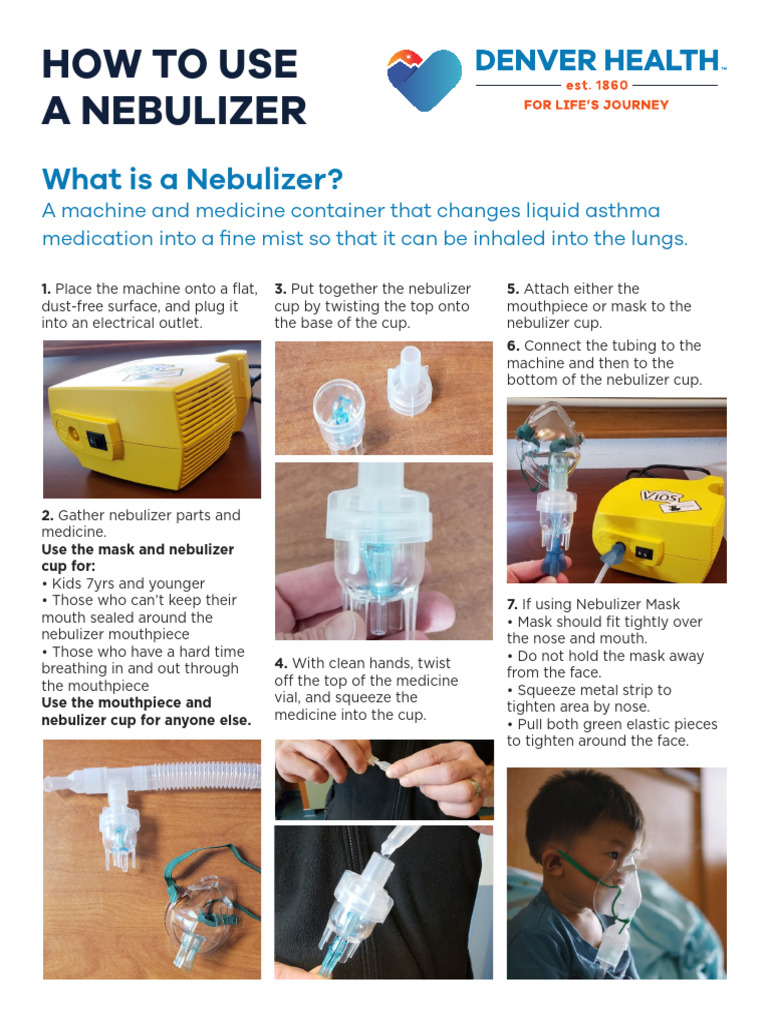 HOW TO USE A NEBULIZER

DENVER HEALTH™
est. 1860
FOR LIFE'S JOURNEY

What is a Nebulizer?

A machine and medicine container that changes liquid asthma medication into a fine mist so that it can be inhaled into the lungs.

1. Place the machine onto a flat, dust-free surface, and plug it into an electrical outlet.

2. Gather nebulizer parts and medicine.
Use the mask and nebulizer cup for:
• Kids 7yrs and younger
• Those who can't keep their mouth sealed around the nebulizer mouthpiece
• Those who have a hard time breathing in and out through the mouthpiece
Use the mouthpiece and nebulizer cup for anyone else.

3. Put together the nebulizer cup by twisting the top onto the base of the cup.

4. With clean hands, twist off the top of the medicine vial, and squeeze the medicine into the cup.

5. Attach either the mouthpiece or mask to the nebulizer cup.

6. Connect the tubing to the machine and then to the bottom of the nebulizer cup.

VIOS

7. If using Nebulizer Mask
• Mask should fit tightly over the nose and mouth.
• Do not hold the mask away from the face.
• Squeeze metal strip to tighten area by nose.
• Pull both green elastic pieces to tighten around the face.