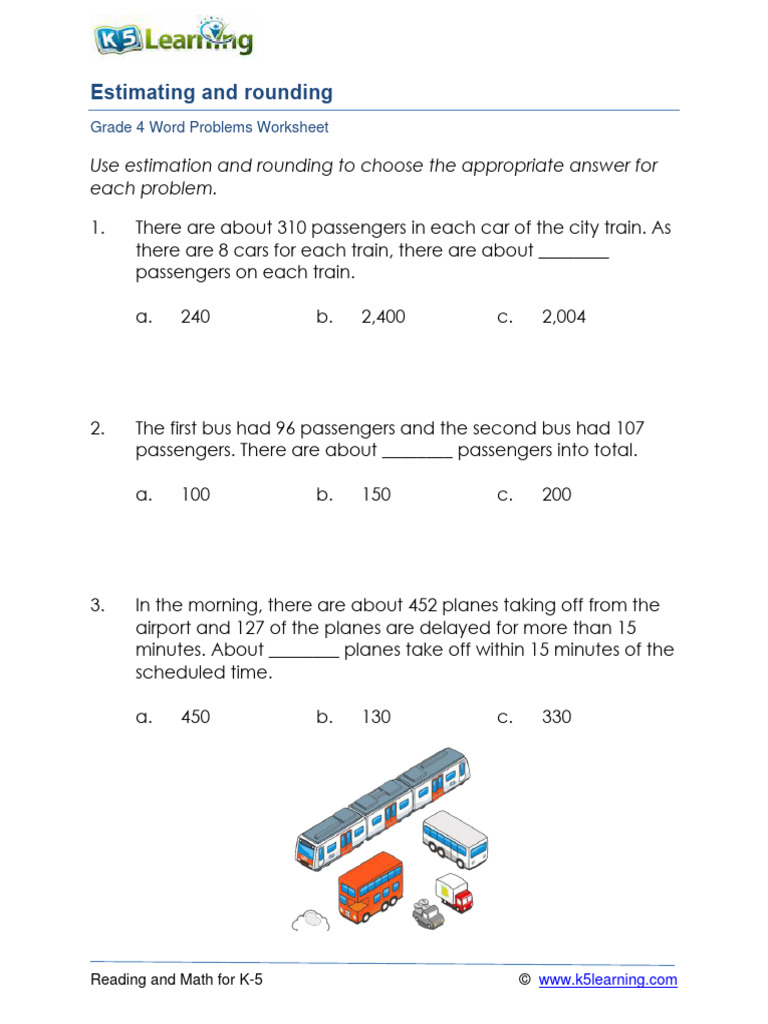 K5 Learning

Estimating and rounding

Grade 4 Word Problems Worksheet

Use estimation and rounding to choose the appropriate answer for each problem.

1. There are about 310 passengers in each car of the city train. As there are 8 cars for each train, there are about ________ passengers on each train.

a. 240 b. 2,400 c. 2,004

2. The first bus had 96 passengers and the second bus had 107 passengers. There are about ________ passengers into total.

a. 100 b. 150 c. 200

3. In the morning, there are about 452 planes taking off from the airport and 127 of the planes are delayed for more than 15 minutes. About ________ planes take off within 15 minutes of the scheduled time.

a. 450 b. 130 c. 330

Reading and Math for K-5 © www.k5learning.com