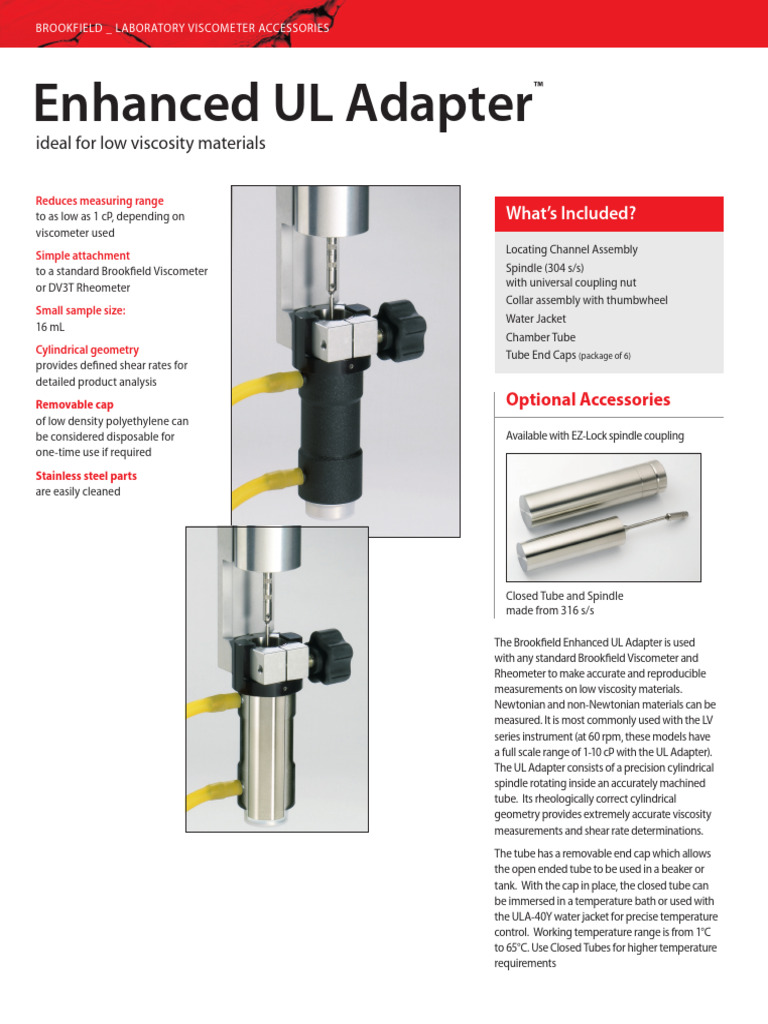 BROOKFIELD _ LABORATORY VISCOMETER ACCESSORIES

Enhanced UL Adapter™

ideal for low viscosity materials

Reduces measuring range
to as low as 1 cP, depending on viscometer used

Simple attachment
to a standard Brookfield Viscometer or DV3T Rheometer

Small sample size:
16 mL

Cylindrical geometry
provides defined shear rates for detailed product analysis

Removable cap
of low density polyethylene can be considered disposable for one-time use if required

Stainless steel parts
are easily cleaned

What's Included?

Locating Channel Assembly
Spindle (304 s/s) with universal coupling nut
Collar assembly with thumbwheel
Water Jacket
Chamber Tube
Tube End Caps (package of 6)

Optional Accessories

Available with EZ-Lock spindle coupling

Closed Tube and Spindle made from 316 s/s

The Brookfield Enhanced UL Adapter is used with any standard Brookfield Viscometer and Rheometer to make accurate and reproducible measurements on low viscosity materials. Newtonian and non-Newtonian materials can be measured. It is most commonly used with the LV series instrument (at 60 rpm, these models have a full scale range of 1-10 cP with the UL Adapter). The UL Adapter consists of a precision cylindrical spindle rotating inside an accurately machined tube. Its rheologically correct cylindrical geometry provides extremely accurate viscosity measurements and shear rate determinations.

The tube has a removable end cap which allows the open ended tube to be used in a beaker or tank. With the cap in place, the closed tube can be immersed in a temperature bath or used with the ULA-40Y water jacket for precise temperature control. Working temperature range is from 1°C to 65°C. Use Closed Tubes for higher temperature requirements