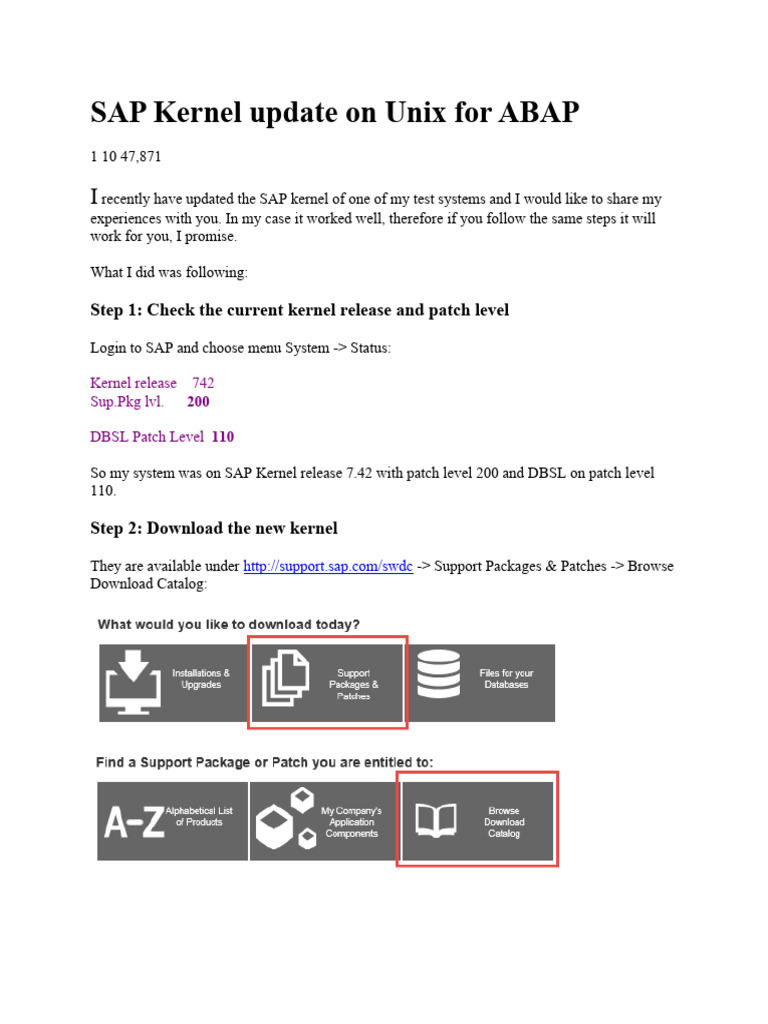 SAP Kernel update on Unix for ABAP

1 10 47,871

I recently have updated the SAP kernel of one of my test systems and I would like to share my experiences with you. In my case it worked well, therefore if you follow the same steps it will work for you, I promise.

What I did was following:

Step 1: Check the current kernel release and patch level

Login to SAP and choose menu System -> Status:

Kernel release 742
Sup.Pkg lvl. 200

DBSL Patch Level 110

So my system was on SAP Kernel release 7.42 with patch level 200 and DBSL on patch level 110.

Step 2: Download the new kernel

They are available under http://support.sap.com/swdc -> Support Packages & Patches -> Browse Download Catalog:

What would you like to download today?

Installations & Upgrades

Support Packages & Patches

Files for your Databases

Find a Support Package or Patch you are entitled to:

A-Z Alphabetical List of Products

My Company's Application Components

Browse Download Catalog