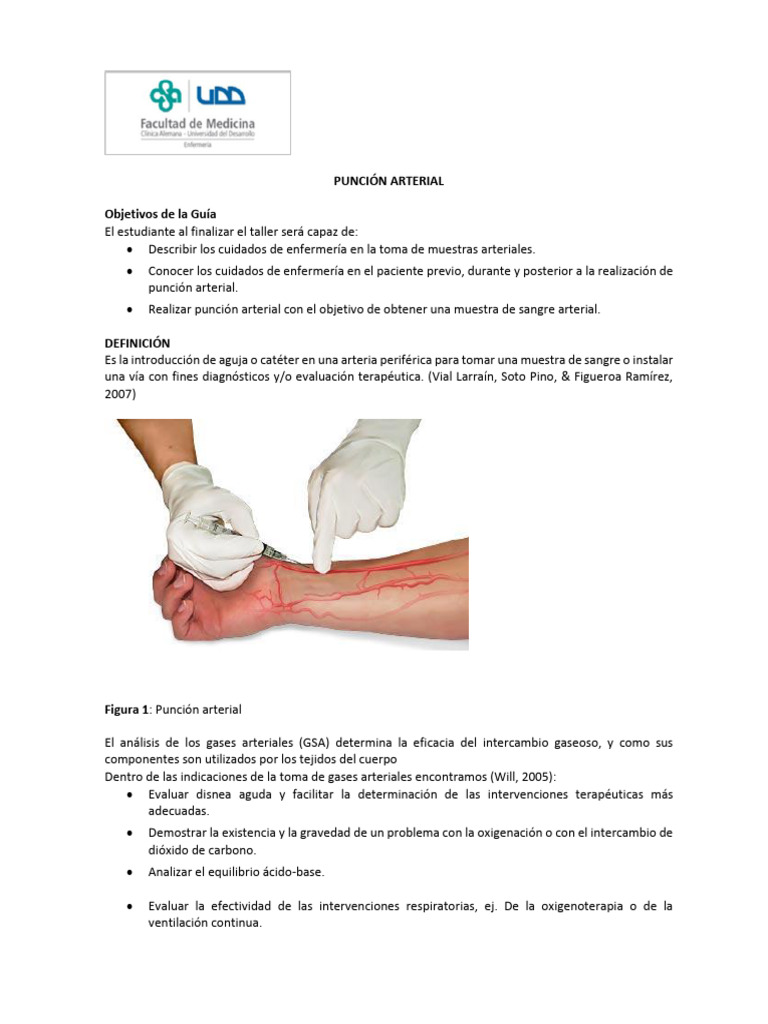 UDD
Facultad de Medicina
Clínica Alemana - Universidad del Desarrollo
Enfermería

PUNCIÓN ARTERIAL

Objetivos de la Guía
El estudiante al finalizar el taller será capaz de:
• Describir los cuidados de enfermería en la toma de muestras arteriales.
• Conocer los cuidados de enfermería en el paciente previo, durante y posterior a la realización de punción arterial.
• Realizar punción arterial con el objetivo de obtener una muestra de sangre arterial.

DEFINICIÓN
Es la introducción de aguja o catéter en una arteria periférica para tomar una muestra de sangre o instalar una vía con fines diagnósticos y/o evaluación terapéutica. (Vial Larraín, Soto Pino, & Figueroa Ramírez, 2007)

Figura 1: Punción arterial

El análisis de los gases arteriales (GSA) determina la eficacia del intercambio gaseoso, y como sus componentes son utilizados por los tejidos del cuerpo
Dentro de las indicaciones de la toma de gases arteriales encontramos (Will, 2005):
• Evaluar disnea aguda y facilitar la determinación de las intervenciones terapéuticas más adecuadas.
• Demostrar la existencia y la gravedad de un problema con la oxigenación o con el intercambio de dióxido de carbono.
• Analizar el equilibrio ácido-base.
• Evaluar la efectividad de las intervenciones respiratorias, ej. De la oxigenoterapia o de la ventilación continua.