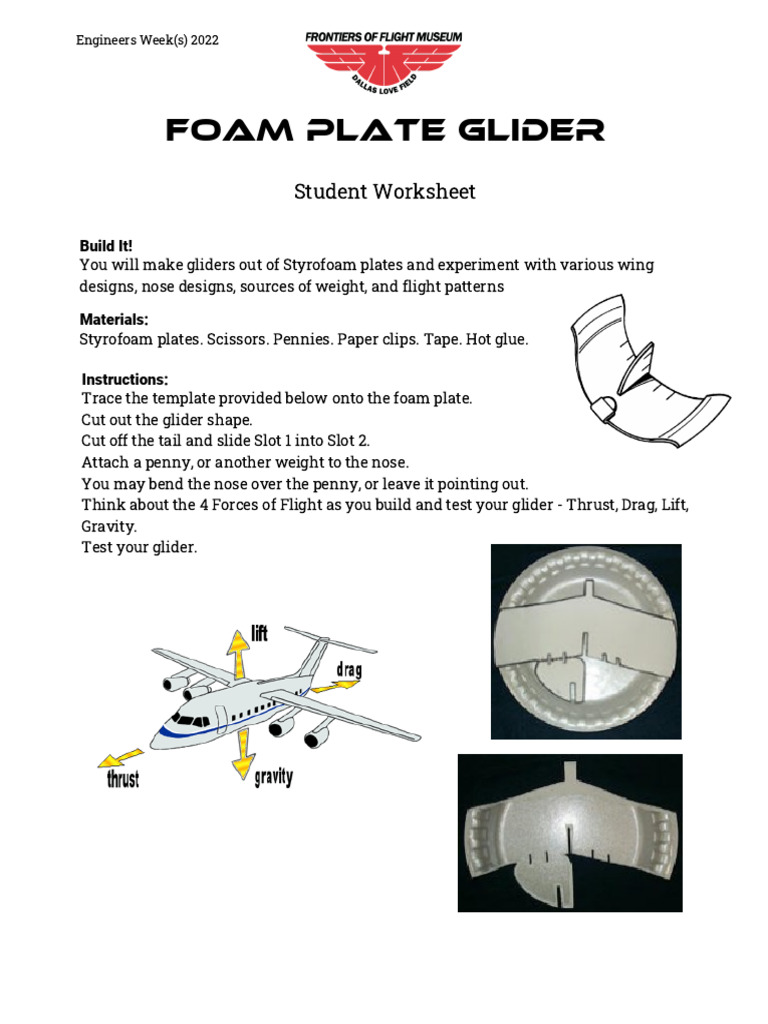 Engineers Week(s) 2022

FRONTIERS OF FLIGHT MUSEUM
DALLAS LOVE FIELD

FOAM PLATE GLIDER

Student Worksheet

Build It!
You will make gliders out of Styrofoam plates and experiment with various wing designs, nose designs, sources of weight, and flight patterns

Materials:
Styrofoam plates. Scissors. Pennies. Paper clips. Tape. Hot glue.

Instructions:
Trace the template provided below onto the foam plate.
Cut out the glider shape.
Cut off the tail and slide Slot 1 into Slot 2.
Attach a penny, or another weight to the nose.
You may bend the nose over the penny, or leave it pointing out.
Think about the 4 Forces of Flight as you build and test your glider - Thrust, Drag, Lift, Gravity.
Test your glider.

lift
drag
thrust
gravity