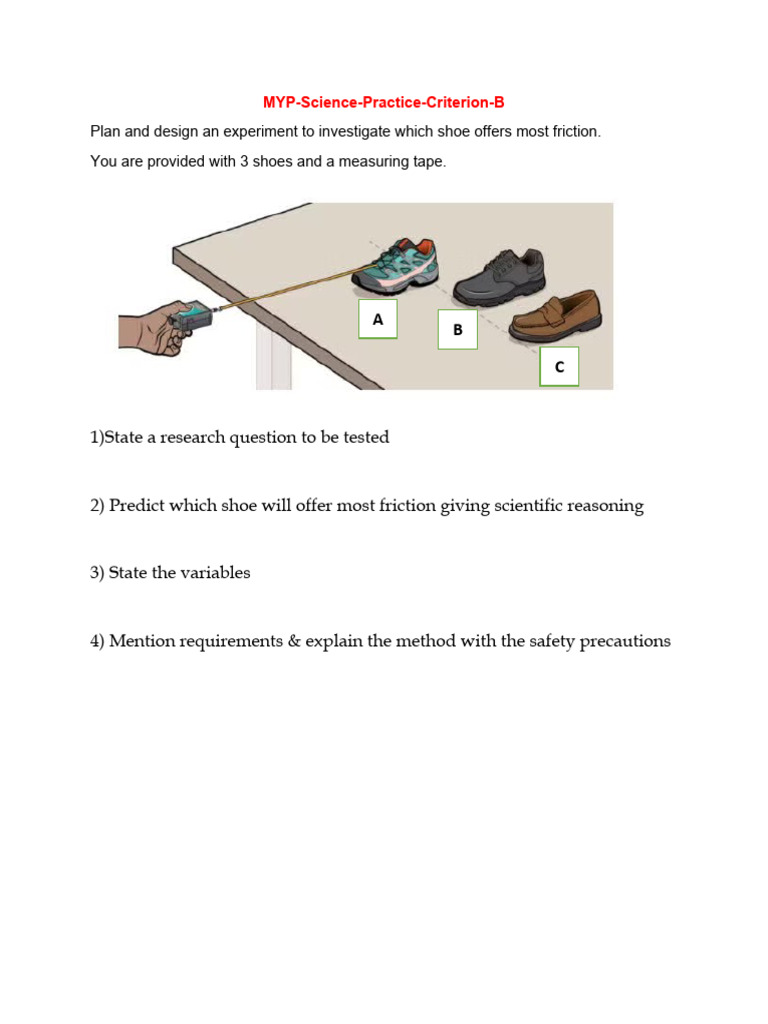 MYP-Science-Practice-Criterion-B

Plan and design an experiment to investigate which shoe offers most friction.

You are provided with 3 shoes and a measuring tape.

A

B

C

1)State a research question to be tested

2) Predict which shoe will offer most friction giving scientific reasoning

3) State the variables

4) Mention requirements & explain the method with the safety precautions