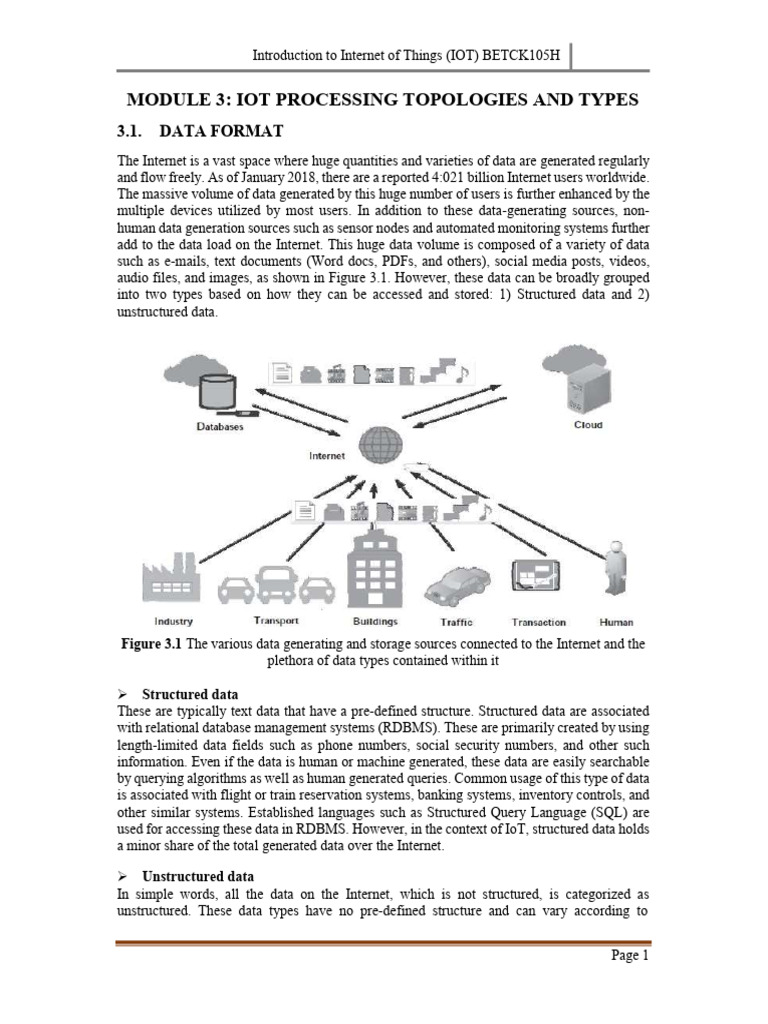 Introduction to Internet of Things (IOT) BETCK105H

MODULE 3: IOT PROCESSING TOPOLOGIES AND TYPES

3.1. DATA FORMAT

The Internet is a vast space where huge quantities and varieties of data are generated regularly and flow freely. As of January 2018, there are a reported 4:021 billion Internet users worldwide. The massive volume of data generated by this huge number of users is further enhanced by the multiple devices utilized by most users. In addition to these data-generating sources, non-human data generation sources such as sensor nodes and automated monitoring systems further add to the data load on the Internet. This huge data volume is composed of a variety of data such as e-mails, text documents (Word docs, PDFs, and others), social media posts, videos, audio files, and images, as shown in Figure 3.1. However, these data can be broadly grouped into two types based on how they can be accessed and stored: 1) Structured data and 2) unstructured data.

Databases

Cloud

Internet

Industry Transport Buildings Traffic Transaction Human

Figure 3.1 The various data generating and storage sources connected to the Internet and the plethora of data types contained within it

➢ Structured data
These are typically text data that have a pre-defined structure. Structured data are associated with relational database management systems (RDBMS). These are primarily created by using length-limited data fields such as phone numbers, social security numbers, and other such information. Even if the data is human or machine generated, these data are easily searchable by querying algorithms as well as human generated queries. Common usage of this type of data is associated with flight or train reservation systems, banking systems, inventory controls, and other similar systems. Established languages such as Structured Query Language (SQL) are used for accessing these data in RDBMS. However, in the context of IoT, structured data holds a minor share of the total generated data over the Internet.

➢ Unstructured data
In simple words, all the data on the Internet, which is not structured, is categorized as unstructured. These data types have no pre-defined structure and can vary according to

Page 1