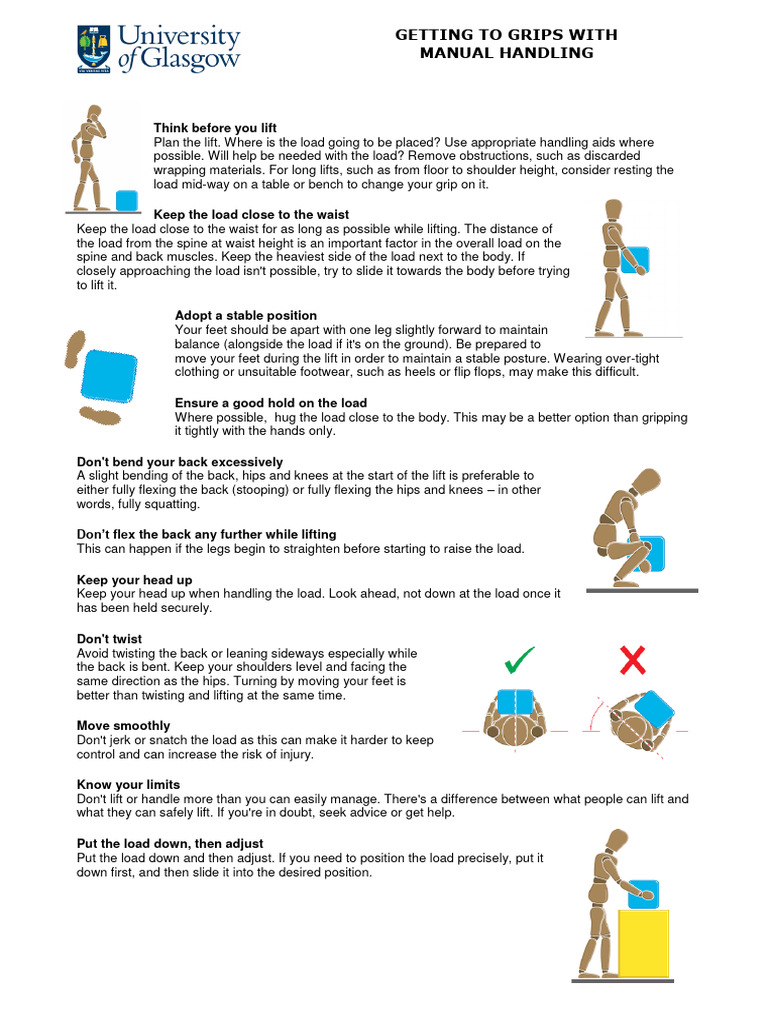 University of Glasgow

GETTING TO GRIPS WITH MANUAL HANDLING

Think before you lift
Plan the lift. Where is the load going to be placed? Use appropriate handling aids where possible. Will help be needed with the load? Remove obstructions, such as discarded wrapping materials. For long lifts, such as from floor to shoulder height, consider resting the load mid-way on a table or bench to change your grip on it.

Keep the load close to the waist
Keep the load close to the waist for as long as possible while lifting. The distance of the load from the spine at waist height is an important factor in the overall load on the spine and back muscles. Keep the heaviest side of the load next to the body. If closely approaching the load isn't possible, try to slide it towards the body before trying to lift it.

Adopt a stable position
Your feet should be apart with one leg slightly forward to maintain balance (alongside the load if it's on the ground). Be prepared to move your feet during the lift in order to maintain a stable posture. Wearing over-tight clothing or unsuitable footwear, such as heels or flip flops, may make this difficult.

Ensure a good hold on the load
Where possible, hug the load close to the body. This may be a better option than gripping it tightly with the hands only.

Don't bend your back excessively
A slight bending of the back, hips and knees at the start of the lift is preferable to either fully flexing the back (stooping) or fully flexing the hips and knees – in other words, fully squatting.

Don't flex the back any further while lifting
This can happen if the legs begin to straighten before starting to raise the load.

Keep your head up
Keep your head up when handling the load. Look ahead, not down at the load once it has been held securely.

Don't twist
Avoid twisting the back or leaning sideways especially while the back is bent. Keep your shoulders level and facing the same direction as the hips. Turning by moving your feet is better than twisting and lifting at the same time.

Move smoothly
Don't jerk or snatch the load as this can make it harder to keep control and can increase the risk of injury.

Know your limits
Don't lift or handle more than you can easily manage. There's a difference between what people can lift and what they can safely lift. If you're in doubt, seek advice or get help.

Put the load down, then adjust
Put the load down and then adjust. If you need to position the load precisely, put it down first, and then slide it into the desired position.