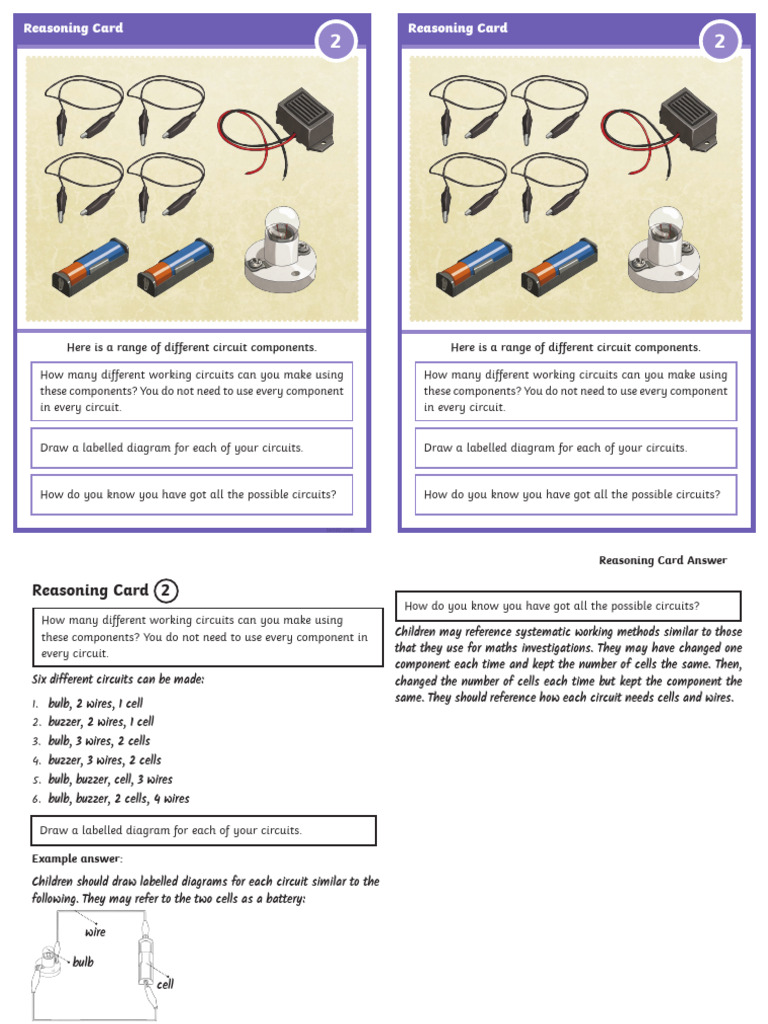 Reasoning Card

2

Here is a range of different circuit components.

How many different working circuits can you make using these components? You do not need to use every component in every circuit.

Draw a labelled diagram for each of your circuits.

How do you know you have got all the possible circuits?

Reasoning Card

2

Here is a range of different circuit components.

How many different working circuits can you make using these components? You do not need to use every component in every circuit.

Draw a labelled diagram for each of your circuits.

How do you know you have got all the possible circuits?

Reasoning Card Answer

Reasoning Card 2

How many different working circuits can you make using these components? You do not need to use every component in every circuit.

Six different circuits can be made:

1. bulb, 2 wires, 1 cell
2. buzzer, 2 wires, 1 cell
3. bulb, 3 wires, 2 cells
4. buzzer, 3 wires, 2 cells
5. bulb, buzzer, cell, 3 wires
6. bulb, buzzer, 2 cells, 4 wires

Draw a labelled diagram for each of your circuits.

Example answer:

Children should draw labelled diagrams for each circuit similar to the following. They may refer to the two cells as a battery:

wire

bulb

cell

How do you know you have got all the possible circuits?

Children may reference systematic working methods similar to those that they use for maths investigations. They may have changed one component each time and kept the number of cells the same. Then, changed the number of cells each time but kept the component the same. They should reference how each circuit needs cells and wires.