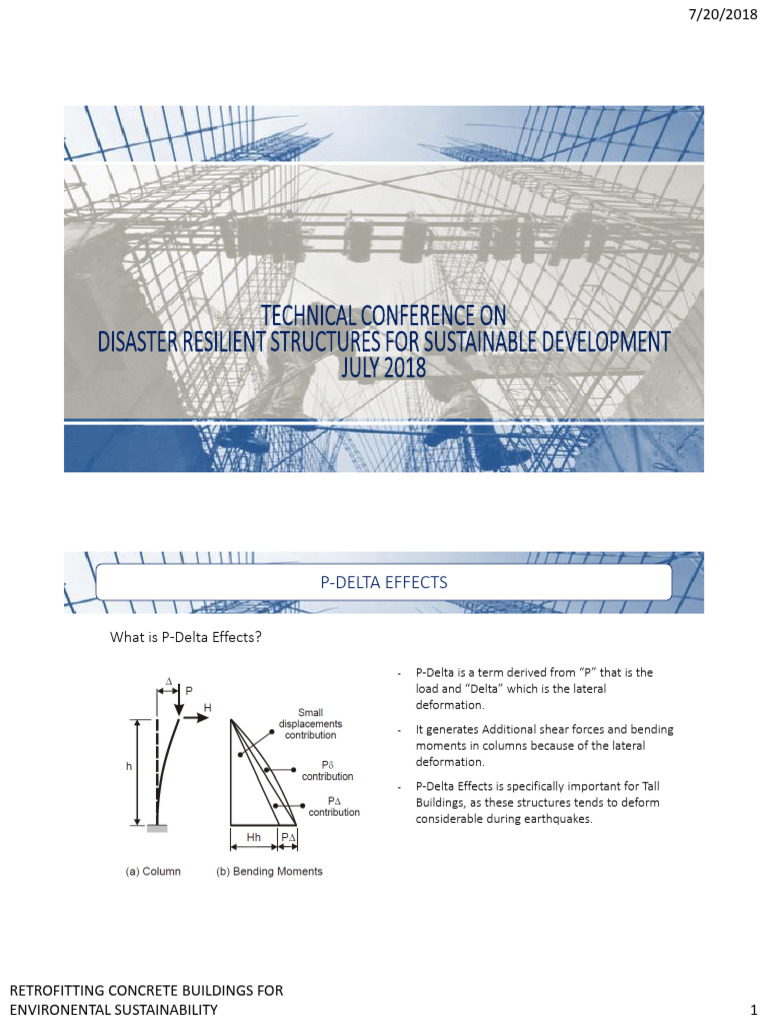 7/20/2018

TECHNICAL CONFERENCE ON
DISASTER RESILIENT STRUCTURES FOR SUSTAINABLE DEVELOPMENT
JULY 2018

P-DELTA EFFECTS

What is P-Delta Effects?

$\Delta$ P
H
h
Small displacements contribution
P$\delta$ contribution
P$\Delta$ contribution
Hh P$\Delta$
(a) Column (b) Bending Moments

- P-Delta is a term derived from "P" that is the load and "Delta" which is the lateral deformation.

- It generates Additional shear forces and bending moments in columns because of the lateral deformation.

- P-Delta Effects is specifically important for Tall Buildings, as these structures tends to deform considerable during earthquakes.

RETROFITTING CONCRETE BUILDINGS FOR ENVIRONENTAL SUSTAINABILITY

1