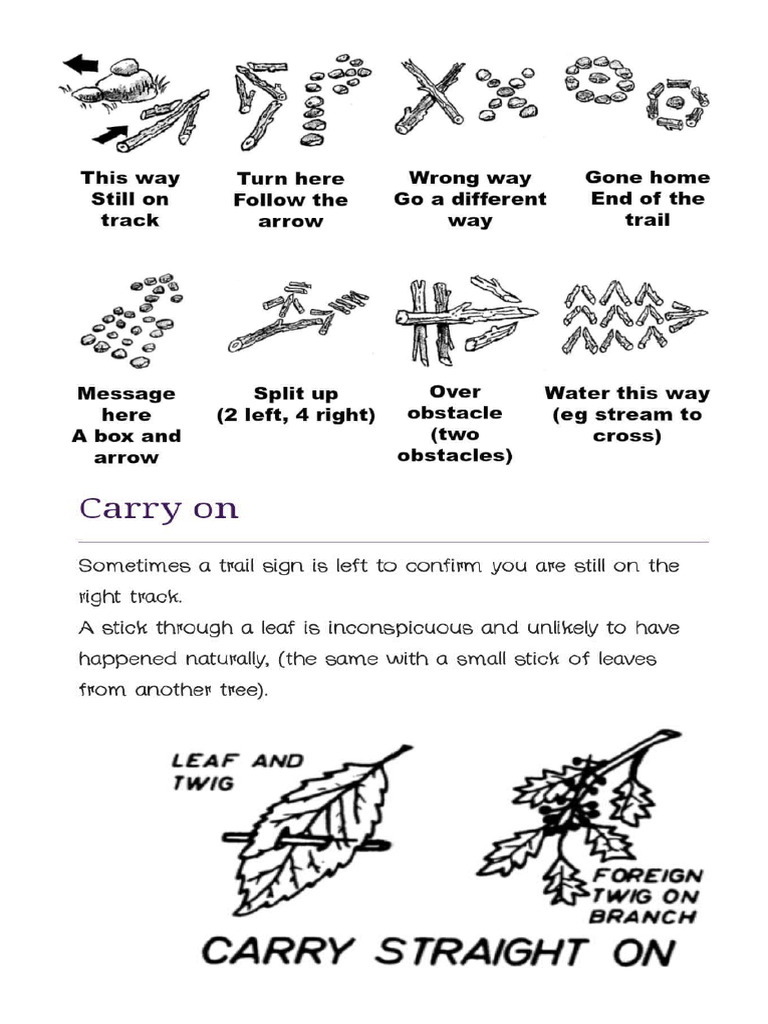 This way
Still on
track

Turn here
Follow the
arrow

Wrong way
Go a different
way

Gone home
End of the
trail

Message
here
A box and
arrow

Split up
(2 left, 4 right)

Over
obstacle
(two
obstacles)

Water this way
(eg stream to
cross)

Carry on

Sometimes a trail sign is left to confirm you are still on the right track.
A stick through a leaf is inconspicuous and unlikely to have happened naturally, (the same with a small stick of leaves from another tree).

LEAF AND
TWIG

FOREIGN
TWIG ON
BRANCH

CARRY STRAIGHT ON