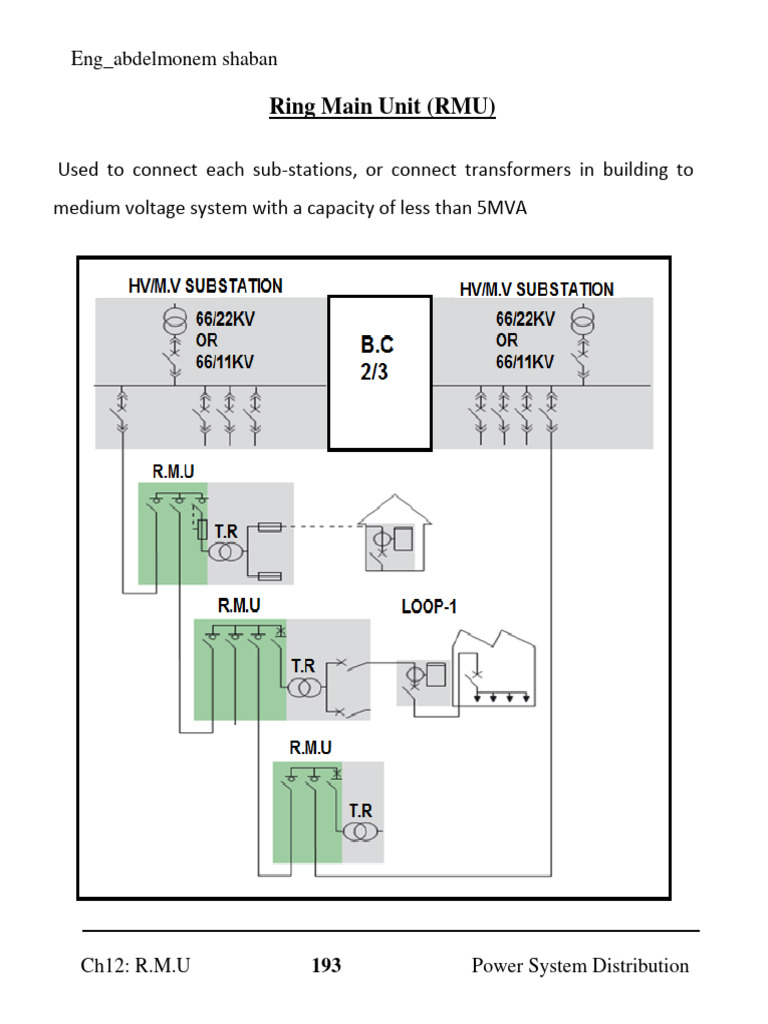 Eng_abdelmonem shaban

Ring Main Unit (RMU)

Used to connect each sub-stations, or connect transformers in building to medium voltage system with a capacity of less than 5MVA

HV/M.V SUBSTATION
66/22KV
OR
66/11KV

B.C
2/3

HV/M.V SUBSTATION
66/22KV
OR
66/11KV

R.M.U
T.R

R.M.U
LOOP-1
T.R

R.M.U
T.R

Ch12: R.M.U 193 Power System Distribution