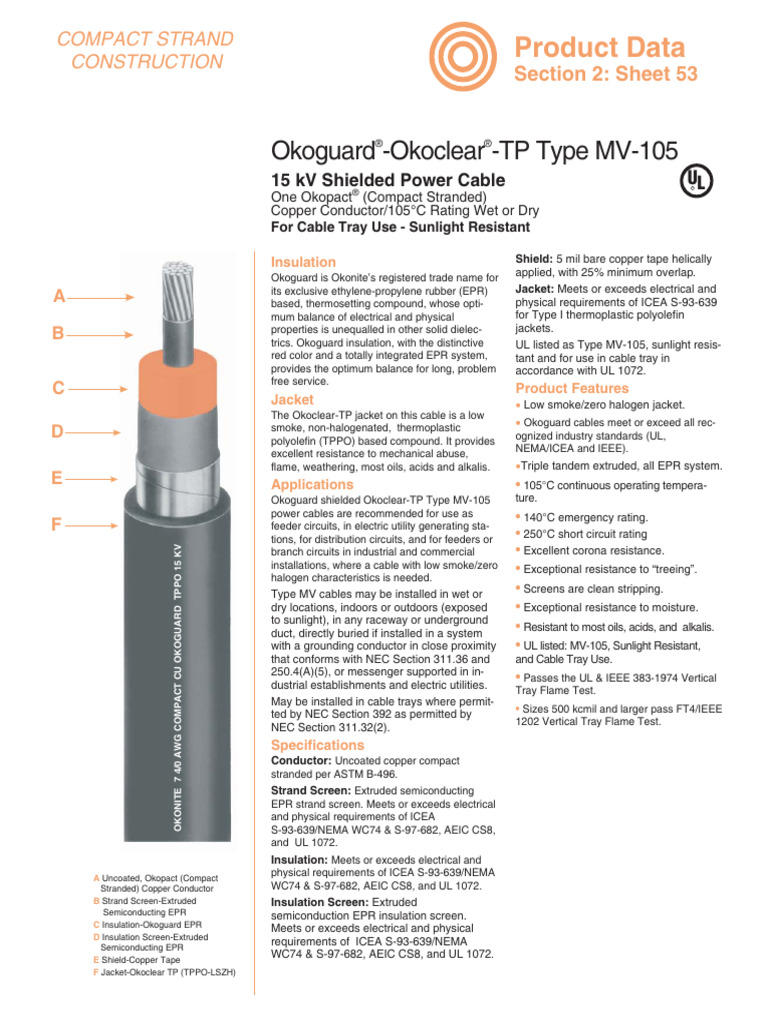 COMPACT STRAND CONSTRUCTION

Product Data
Section 2: Sheet 53

Okoguard®-Okoclear®-TP Type MV-105

15 kV Shielded Power Cable
One Okopact® (Compact Stranded) Copper Conductor/105°C Rating Wet or Dry
For Cable Tray Use - Sunlight Resistant

UL

A
B
C
D
E
F

OKONITE 7 4/0 AWG COMPACT CU OKOGUARD TPPO 15 KV

A Uncoated, Okopact (Compact Stranded) Copper Conductor
B Strand Screen-Extruded Semiconducting EPR
C Insulation-Okoguard EPR
D Insulation Screen-Extruded Semiconducting EPR
E Shield-Copper Tape
F Jacket-Okoclear TP (TPPO-LSZH)

Insulation
Okoguard is Okonite's registered trade name for its exclusive ethylene-propylene rubber (EPR) based, thermosetting compound, whose optimum balance of electrical and physical properties is unequalled in other solid dielectrics. Okoguard insulation, with the distinctive red color and a totally integrated EPR system, provides the optimum balance for long, problem free service.

Jacket
The Okoclear-TP jacket on this cable is a low smoke, non-halogenated, thermoplastic polyolefin (TPPO) based compound. It provides excellent resistance to mechanical abuse, flame, weathering, most oils, acids and alkalis.

Applications
Okoguard shielded Okoclear-TP Type MV-105 power cables are recommended for use as feeder circuits, in electric utility generating stations, for distribution circuits, and for feeders or branch circuits in industrial and commercial installations, where a cable with low smoke/zero halogen characteristics is needed.

Type MV cables may be installed in wet or dry locations, indoors or outdoors (exposed to sunlight), in any raceway or underground duct, directly buried if installed in a system with a grounding conductor in close proximity that conforms with NEC Section 311.36 and 250.4(A)(5), or messenger supported in industrial establishments and electric utilities.

May be installed in cable trays where permitted by NEC Section 392 as permitted by NEC Section 311.32(2).

Specifications
Conductor: Uncoated copper compact stranded per ASTM B-496.

Strand Screen: Extruded semiconducting EPR strand screen. Meets or exceeds electrical and physical requirements of ICEA S-93-639/NEMA WC74 & S-97-682, AEIC CS8, and UL 1072.

Insulation: Meets or exceeds electrical and physical requirements of ICEA S-93-639/NEMA WC74 & S-97-682, AEIC CS8, and UL 1072.

Insulation Screen: Extruded semiconduction EPR insulation screen. Meets or exceeds electrical and physical requirements of ICEA S-93-639/NEMA WC74 & S-97-682, AEIC CS8, and UL 1072.

Shield: 5 mil bare copper tape helically applied, with 25% minimum overlap.

Jacket: Meets or exceeds electrical and physical requirements of ICEA S-93-639 for Type I thermoplastic polyolefin jackets.

UL listed as Type MV-105, sunlight resistant and for use in cable tray in accordance with UL 1072.

Product Features
• Low smoke/zero halogen jacket.
• Okoguard cables meet or exceed all recognized industry standards (UL, NEMA/ICEA and IEEE).
•Triple tandem extruded, all EPR system.
• 105°C continuous operating temperature.
• 140°C emergency rating.
• 250°C short circuit rating
• Excellent corona resistance.
• Exceptional resistance to "treeing".
• Screens are clean stripping.
• Exceptional resistance to moisture.
• Resistant to most oils, acids, and alkalis.
• UL listed: MV-105, Sunlight Resistant, and Cable Tray Use.
• Passes the UL & IEEE 383-1974 Vertical Tray Flame Test.
• Sizes 500 kcmil and larger pass FT4/IEEE 1202 Vertical Tray Flame Test.