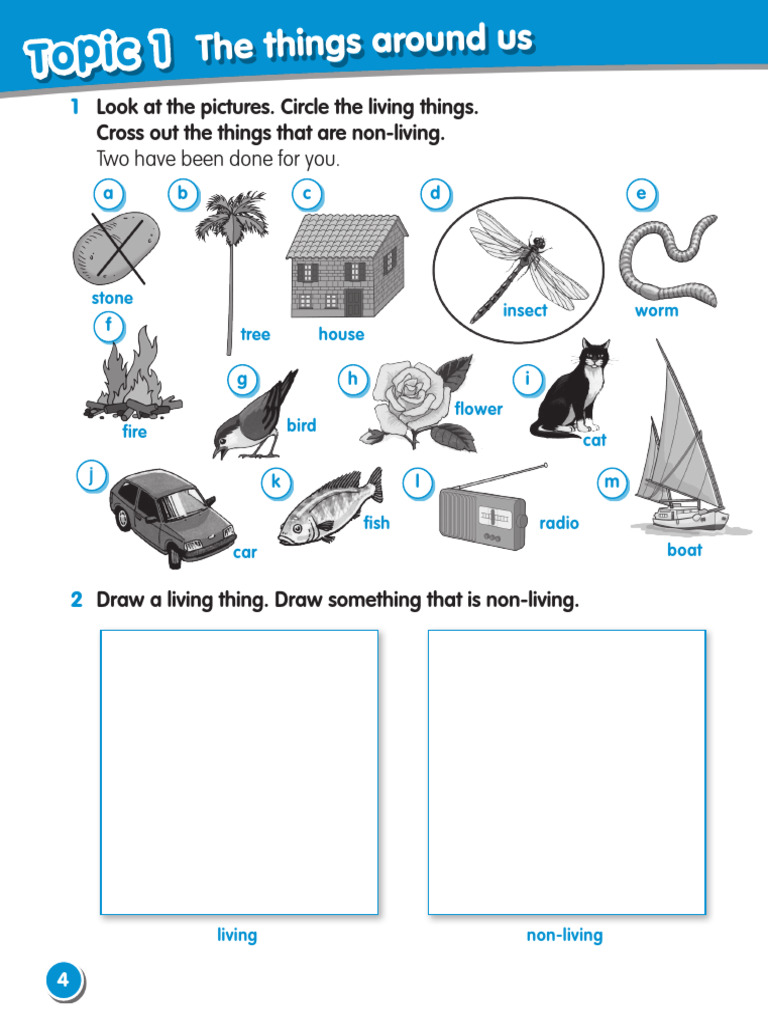 Topic 1 The things around us

1 Look at the pictures. Circle the living things. Cross out the things that are non-living.
Two have been done for you.

a stone
b tree
c house
d insect
e worm
f fire
g bird
h flower
i cat
j car
k fish
l radio
m boat

2 Draw a living thing. Draw something that is non-living.

living

non-living

4