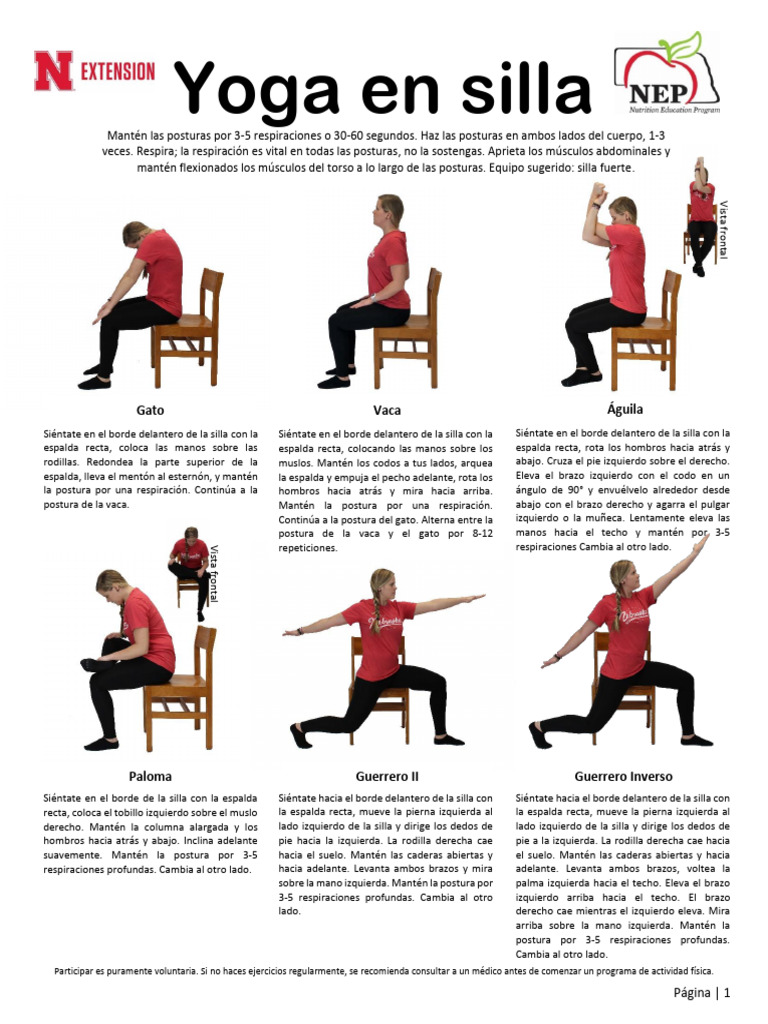 N EXTENSION

Yoga en silla

NEP
Nutrition Education Program

Mantén las posturas por 3-5 respiraciones o 30-60 segundos. Haz las posturas en ambos lados del cuerpo, 1-3 veces. Respira; la respiración es vital en todas las posturas, no la sostengas. Aprieta los músculos abdominales y mantén flexionados los músculos del torso a lo largo de las posturas. Equipo sugerido: silla fuerte.

Vista frontal

Gato

Siéntate en el borde delantero de la silla con la espalda recta, coloca las manos sobre las rodillas. Redondea la parte superior de la espalda, lleva el mentón al esternón, y mantén la postura por una respiración. Continúa a la postura de la vaca.

Vaca

Siéntate en el borde delantero de la silla con la espalda recta, colocando las manos sobre los muslos. Mantén los codos a tus lados, arquea la espalda y empuja el pecho adelante, rota los hombros hacia atrás y mira hacia arriba. Mantén la postura por una respiración. Continúa a la postura del gato. Alterna entre la postura de la vaca y el gato por 8-12 repeticiones.

Águila

Siéntate en el borde delantero de la silla con la espalda recta, rota los hombros hacia atrás y abajo. Cruza el pie izquierdo sobre el derecho. Eleva el brazo izquierdo con el codo en un ángulo de 90° y envuélvelo alrededor desde abajo con el brazo derecho y agarra el pulgar izquierdo o la muñeca. Lentamente eleva las manos hacia el techo y mantén por 3-5 respiraciones Cambia al otro lado.

Vista frontal

Paloma

Siéntate en el borde de la silla con la espalda recta, coloca el tobillo izquierdo sobre el muslo derecho. Mantén la columna alargada y los hombros hacia atrás y abajo. Inclina adelante suavemente. Mantén la postura por 3-5 respiraciones profundas. Cambia al otro lado.

Guerrero II

Siéntate hacia el borde delantero de la silla con la espalda recta, mueve la pierna izquierda al lado izquierdo de la silla y dirige los dedos de pie hacia la izquierda. La rodilla derecha cae hacia el suelo. Mantén las caderas abiertas y hacia adelante. Levanta ambos brazos y mira sobre la mano izquierda. Mantén la postura por 3-5 respiraciones profundas. Cambia al otro lado.

Guerrero Inverso

Siéntate hacia el borde delantero de la silla con la espalda recta, mueve la pierna izquierda al lado izquierdo de la silla y dirige los dedos de pie a la izquierda. La rodilla derecha cae hacia el suelo. Mantén las caderas abiertas y hacia adelante. Levanta ambos brazos, voltea la palma izquierda hacia el techo. Eleva el brazo izquierdo arriba hacia el techo. El brazo derecho cae mientras el izquierdo eleva. Mira arriba sobre la mano izquierda. Mantén la postura por 3-5 respiraciones profundas. Cambia al otro lado.

Participar es puramente voluntaria. Si no haces ejercicios regularmente, se recomienda consultar a un médico antes de comenzar un programa de actividad física.

Página | 1