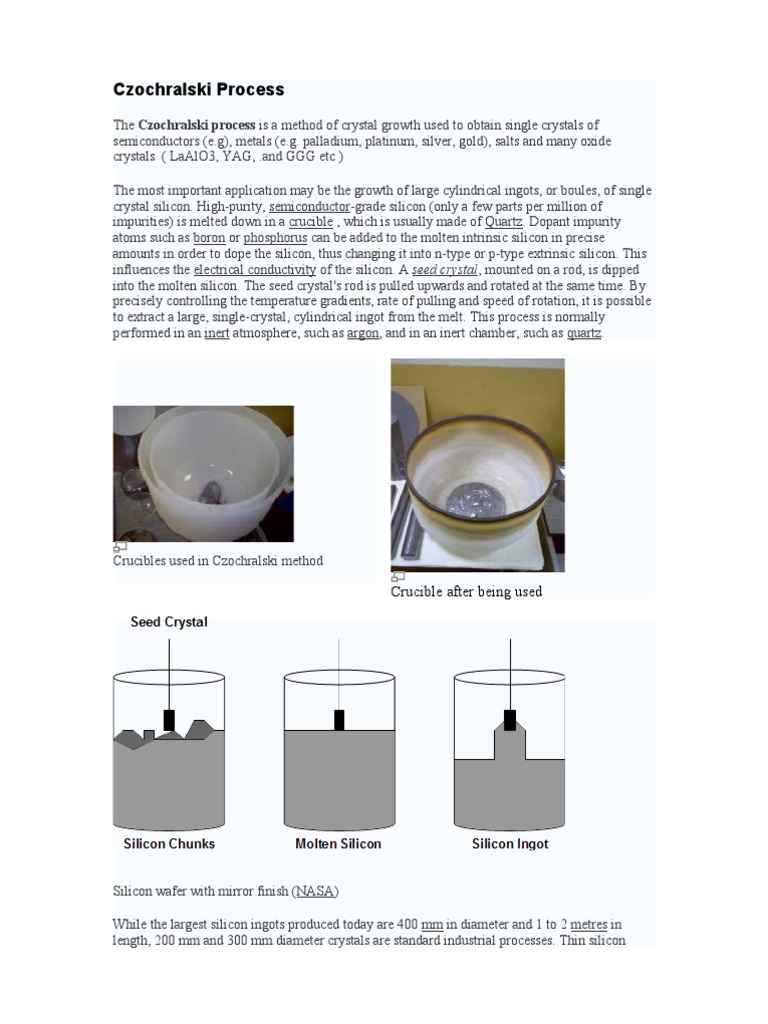 Czochralski Process

The Czochralski process is a method of crystal growth used to obtain single crystals of semiconductors (e.g), metals (e.g. palladium, platinum, silver, gold), salts and many oxide crystals ( LaAlO3, YAG, .and GGG etc )

The most important application may be the growth of large cylindrical ingots, or boules, of single crystal silicon. High-purity, semiconductor-grade silicon (only a few parts per million of impurities) is melted down in a crucible , which is usually made of Quartz. Dopant impurity atoms such as boron or phosphorus can be added to the molten intrinsic silicon in precise amounts in order to dope the silicon, thus changing it into n-type or p-type extrinsic silicon. This influences the electrical conductivity of the silicon. A seed crystal, mounted on a rod, is dipped into the molten silicon. The seed crystal's rod is pulled upwards and rotated at the same time. By precisely controlling the temperature gradients, rate of pulling and speed of rotation, it is possible to extract a large, single-crystal, cylindrical ingot from the melt. This process is normally performed in an inert atmosphere, such as argon, and in an inert chamber, such as quartz.

Crucibles used in Czochralski method

Crucible after being used

Seed Crystal

Silicon Chunks

Molten Silicon

Silicon Ingot

Silicon wafer with mirror finish (NASA)

While the largest silicon ingots produced today are 400 mm in diameter and 1 to 2 metres in length, 200 mm and 300 mm diameter crystals are standard industrial processes. Thin silicon