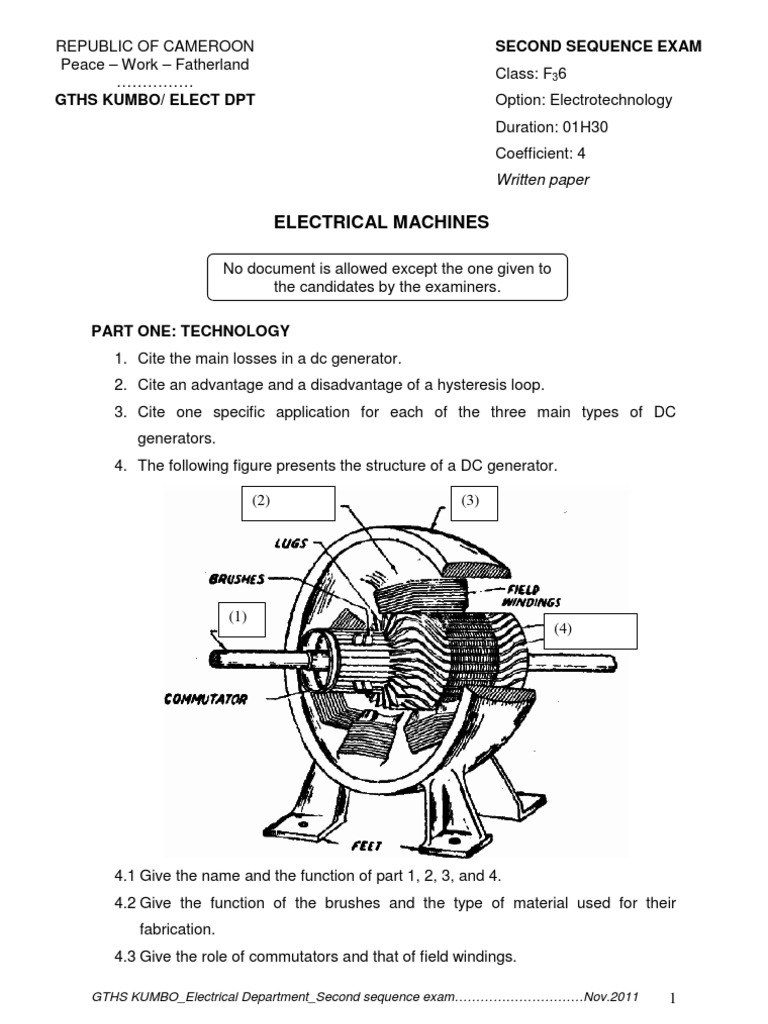 REPUBLIC OF CAMEROON
Peace – Work – Fatherland
……………
GTHS KUMBO/ ELECT DPT

SECOND SEQUENCE EXAM
Class: $F_36$
Option: Electrotechnology
Duration: 01H30
Coefficient: 4
Written paper

ELECTRICAL MACHINES

No document is allowed except the one given to the candidates by the examiners.

PART ONE: TECHNOLOGY

1. Cite the main losses in a dc generator.
2. Cite an advantage and a disadvantage of a hysteresis loop.
3. Cite one specific application for each of the three main types of DC generators.
4. The following figure presents the structure of a DC generator.

(2)
(3)
LUGS
BRUSHES
FIELD WINDINGS
(1)
(4)
COMMUTATOR
FEET

4.1 Give the name and the function of part 1, 2, 3, and 4.
4.2 Give the function of the brushes and the type of material used for their fabrication.
4.3 Give the role of commutators and that of field windings.

GTHS KUMBO_Electrical Department_Second sequence exam…………………………Nov.2011 1