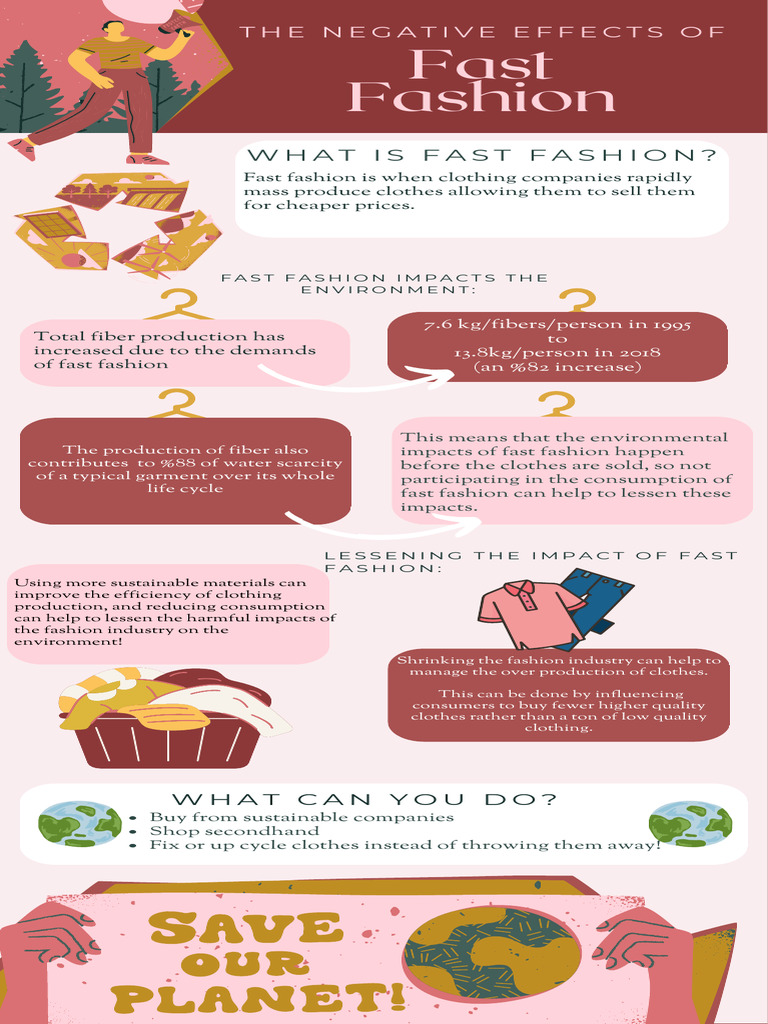 THE NEGATIVE EFFECTS OF
Fast Fashion

WHAT IS FAST FASHION?
Fast fashion is when clothing companies rapidly mass produce clothes allowing them to sell them for cheaper prices.

FAST FASHION IMPACTS THE ENVIRONMENT:

Total fiber production has increased due to the demands of fast fashion

7.6 kg/fibers/person in 1995 to 13.8kg/person in 2018 (an %82 increase)

The production of fiber also contributes to %88 of water scarcity of a typical garment over its whole life cycle

This means that the environmental impacts of fast fashion happen before the clothes are sold, so not participating in the consumption of fast fashion can help to lessen these impacts.

LESSENING THE IMPACT OF FAST FASHION:

Using more sustainable materials can improve the efficiency of clothing production, and reducing consumption can help to lessen the harmful impacts of the fashion industry on the environment!

Shrinking the fashion industry can help to manage the over production of clothes.

This can be done by influencing consumers to buy fewer higher quality clothes rather than a ton of low quality clothing.

WHAT CAN YOU DO?
• Buy from sustainable companies
• Shop secondhand
• Fix or up cycle clothes instead of throwing them away!

SAVE OUR PLANET!