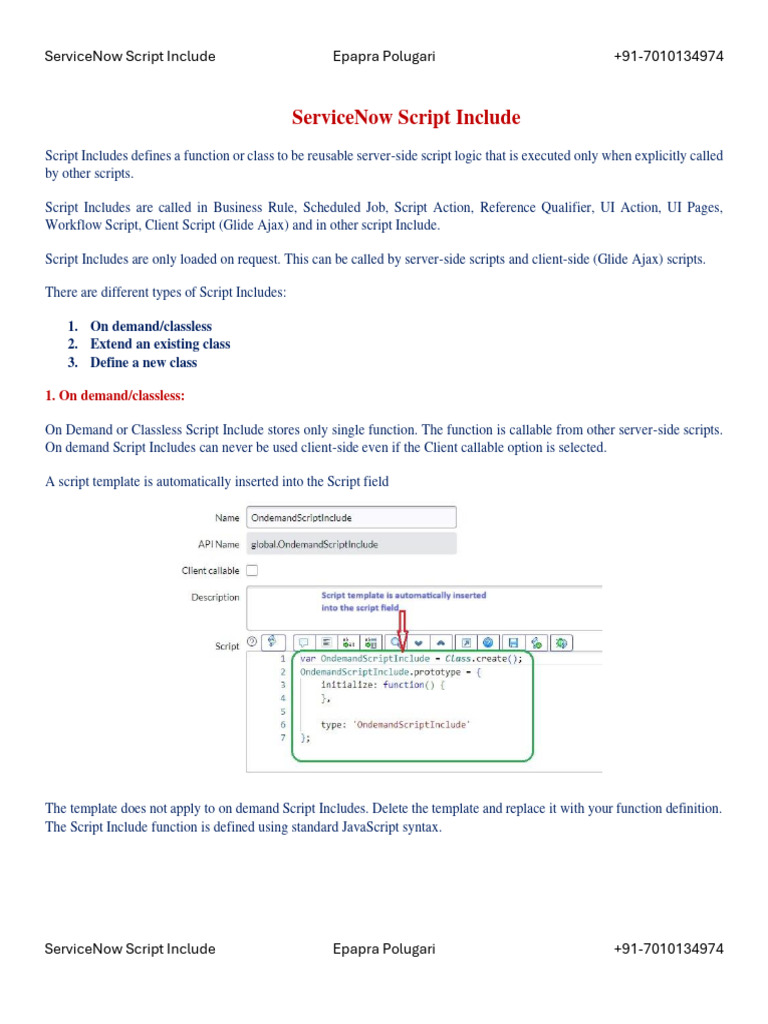 ServiceNow Script Include Epapra Polugari +91-7010134974

ServiceNow Script Include

Script Includes defines a function or class to be reusable server-side script logic that is executed only when explicitly called by other scripts.

Script Includes are called in Business Rule, Scheduled Job, Script Action, Reference Qualifier, UI Action, UI Pages, Workflow Script, Client Script (Glide Ajax) and in other script Include.

Script Includes are only loaded on request. This can be called by server-side scripts and client-side (Glide Ajax) scripts.

There are different types of Script Includes:

1. On demand/classless
2. Extend an existing class
3. Define a new class

1. On demand/classless:

On Demand or Classless Script Include stores only single function. The function is callable from other server-side scripts. On demand Script Includes can never be used client-side even if the Client callable option is selected.

A script template is automatically inserted into the Script field

Name OndemandScriptInclude
API Name global.OndemandScriptInclude
Client callable
Description
Script template is automatically inserted into the script field
Script
1 var OndemandScriptInclude = Class.create();
2 OndemandScriptInclude.prototype = {
3 initialize: function() {
4 },
5
6 type: 'OndemandScriptInclude'
7 };

The template does not apply to on demand Script Includes. Delete the template and replace it with your function definition. The Script Include function is defined using standard JavaScript syntax.

ServiceNow Script Include Epapra Polugari +91-7010134974