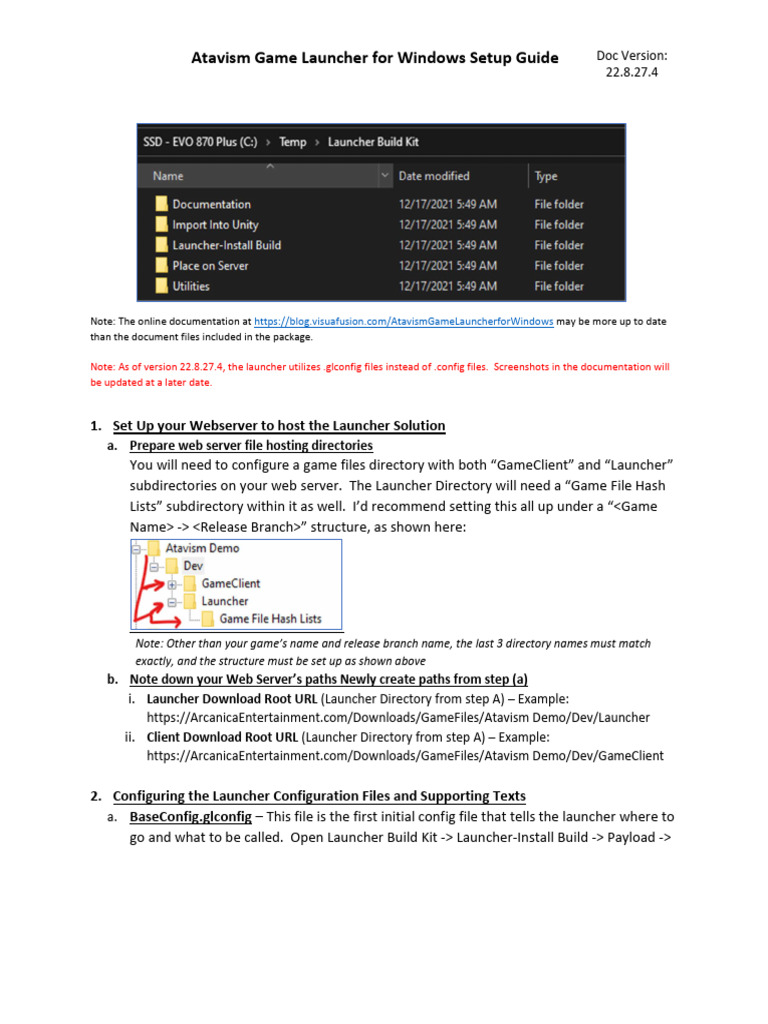 Atavism Game Launcher for Windows Setup Guide

Doc Version: 22.8.27.4

SSD - EVO 870 Plus (C:) > Temp > Launcher Build Kit

| Name | Date modified | Type |
|---|---|---|
| Documentation | 12/17/2021 5:49 AM | File folder |
| Import Into Unity | 12/17/2021 5:49 AM | File folder |
| Launcher-Install Build | 12/17/2021 5:49 AM | File folder |
| Place on Server | 12/17/2021 5:49 AM | File folder |
| Utilities | 12/17/2021 5:49 AM | File folder |

Note: The online documentation at https://blog.visuafusion.com/AtavismGameLauncherforWindows may be more up to date than the document files included in the package.

Note: As of version 22.8.27.4, the launcher utilizes .glconfig files instead of .config files. Screenshots in the documentation will be updated at a later date.

1. Set Up your Webserver to host the Launcher Solution
a. Prepare web server file hosting directories
You will need to configure a game files directory with both "GameClient" and "Launcher" subdirectories on your web server. The Launcher Directory will need a "Game File Hash Lists" subdirectory within it as well. I'd recommend setting this all up under a "<Game Name> -> <Release Branch>" structure, as shown here:

Atavism Demo
Dev
GameClient
Launcher
Game File Hash Lists

Note: Other than your game's name and release branch name, the last 3 directory names must match exactly, and the structure must be set up as shown above

b. Note down your Web Server's paths Newly create paths from step (a)
i. Launcher Download Root URL (Launcher Directory from step A) – Example: https://ArcanicaEntertainment.com/Downloads/GameFiles/Atavism Demo/Dev/Launcher
ii. Client Download Root URL (Launcher Directory from step A) – Example: https://ArcanicaEntertainment.com/Downloads/GameFiles/Atavism Demo/Dev/GameClient

2. Configuring the Launcher Configuration Files and Supporting Texts
a. BaseConfig.glconfig – This file is the first initial config file that tells the launcher where to go and what to be called. Open Launcher Build Kit -> Launcher-Install Build -> Payload ->