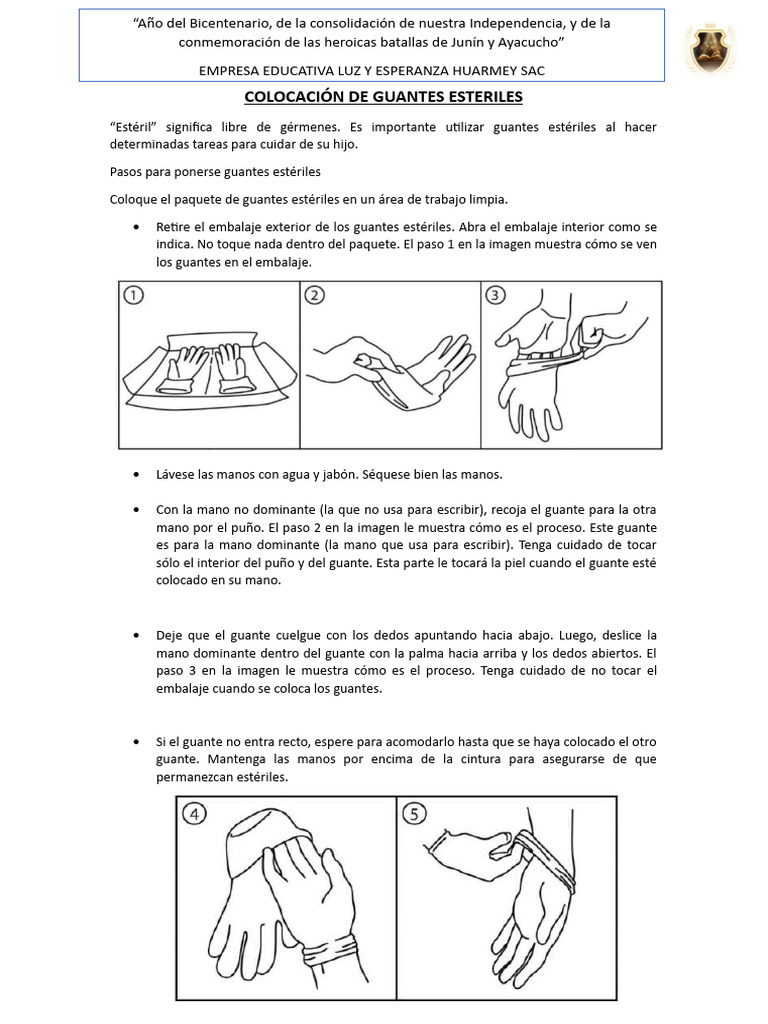 "Año del Bicentenario, de la consolidación de nuestra Independencia, y de la conmemoración de las heroicas batallas de Junín y Ayacucho"

EMPRESA EDUCATIVA LUZ Y ESPERANZA HUARMEY SAC

COLOCACIÓN DE GUANTES ESTERILES

"Estéril" significa libre de gérmenes. Es importante utilizar guantes estériles al hacer determinadas tareas para cuidar de su hijo.

Pasos para ponerse guantes estériles

Coloque el paquete de guantes estériles en un área de trabajo limpia.

• Retire el embalaje exterior de los guantes estériles. Abra el embalaje interior como se indica. No toque nada dentro del paquete. El paso 1 en la imagen muestra cómo se ven los guantes en el embalaje.

1 2 3

• Lávese las manos con agua y jabón. Séquese bien las manos.

• Con la mano no dominante (la que no usa para escribir), recoja el guante para la otra mano por el puño. El paso 2 en la imagen le muestra cómo es el proceso. Este guante es para la mano dominante (la mano que usa para escribir). Tenga cuidado de tocar sólo el interior del puño y del guante. Esta parte le tocará la piel cuando el guante esté colocado en su mano.

• Deje que el guante cuelgue con los dedos apuntando hacia abajo. Luego, deslice la mano dominante dentro del guante con la palma hacia arriba y los dedos abiertos. El paso 3 en la imagen le muestra cómo es el proceso. Tenga cuidado de no tocar el embalaje cuando se coloca los guantes.

• Si el guante no entra recto, espere para acomodarlo hasta que se haya colocado el otro guante. Mantenga las manos por encima de la cintura para asegurarse de que permanezcan estériles.

4 5