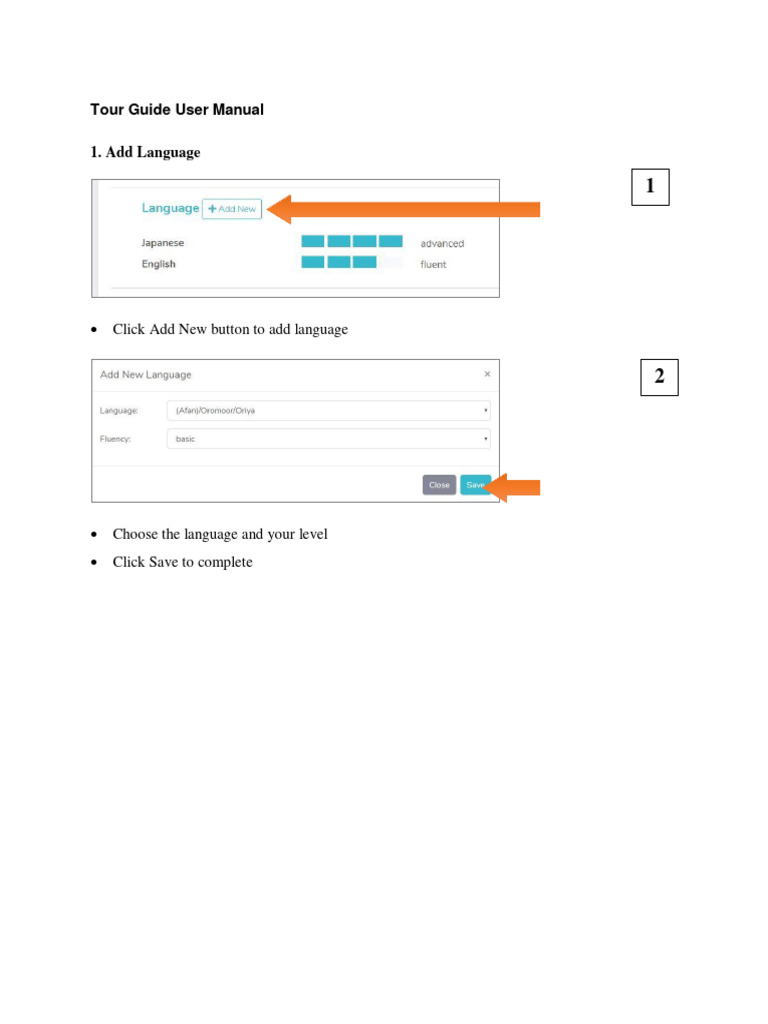 Tour Guide User Manual

1. Add Language

1

Language + Add New

Japanese advanced

English fluent

• Click Add New button to add language

2

Add New Language ×

Language: (Afan)/Oromoor/Oriya

Fluency: basic

Close Save

• Choose the language and your level

• Click Save to complete