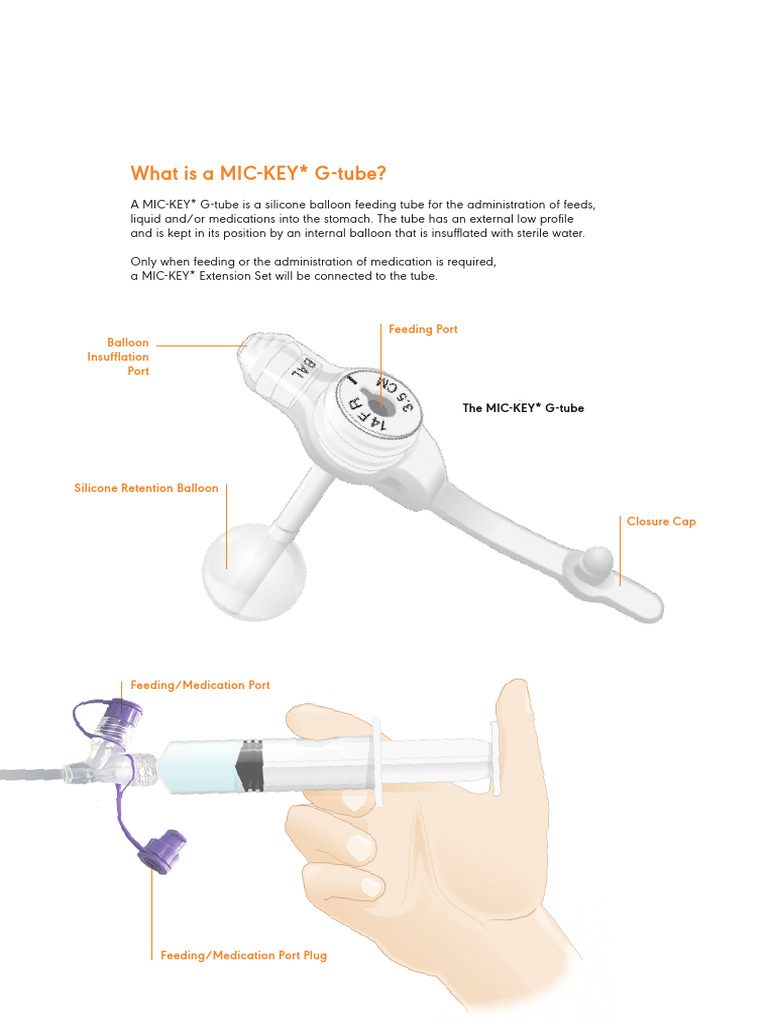 What is a MIC-KEY* G-tube?

A MIC-KEY* G-tube is a silicone balloon feeding tube for the administration of feeds, liquid and/or medications into the stomach. The tube has an external low profile and is kept in its position by an internal balloon that is insufflated with sterile water.

Only when feeding or the administration of medication is required, a MIC-KEY* Extension Set will be connected to the tube.

Balloon Insufflation Port

Feeding Port

BAL

14 FR 3.5 CM

The MIC-KEY* G-tube

Silicone Retention Balloon

Closure Cap

Feeding/Medication Port

Feeding/Medication Port Plug