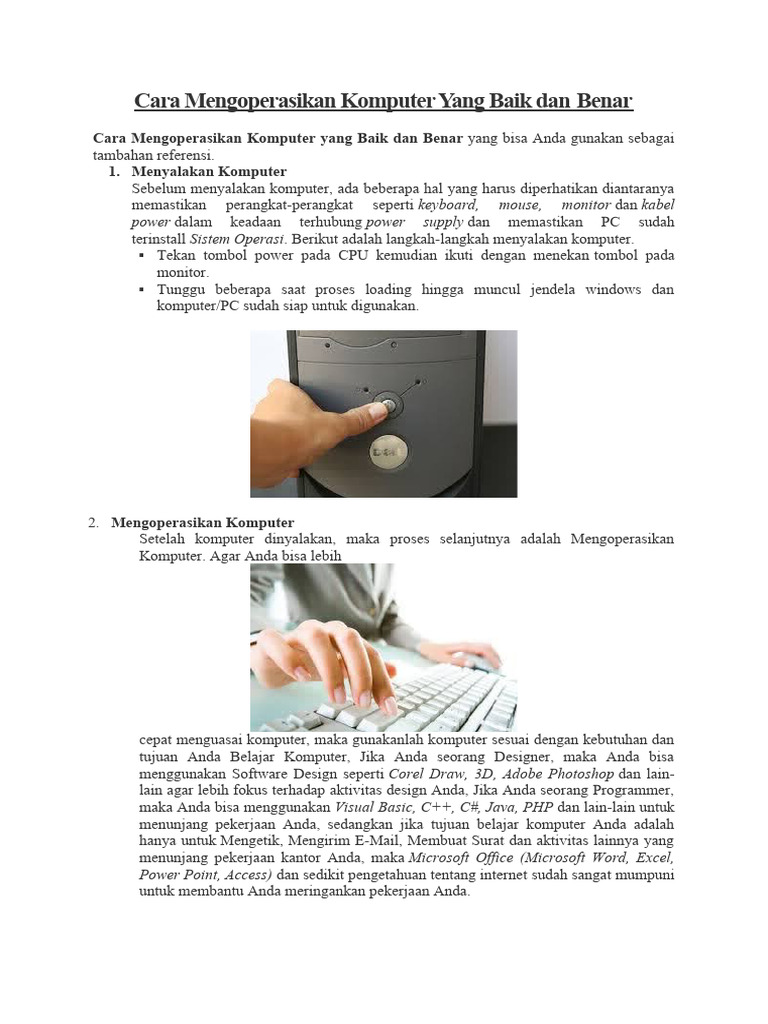 Cara Mengoperasikan Komputer Yang Baik dan Benar

Cara Mengoperasikan Komputer yang Baik dan Benar yang bisa Anda gunakan sebagai tambahan referensi.

1. Menyalakan Komputer
Sebelum menyalakan komputer, ada beberapa hal yang harus diperhatikan diantaranya memastikan perangkat-perangkat seperti keyboard, mouse, monitor dan kabel power dalam keadaan terhubung power supply dan memastikan PC sudah terinstall Sistem Operasi. Berikut adalah langkah-langkah menyalakan komputer.
▪ Tekan tombol power pada CPU kemudian ikuti dengan menekan tombol pada monitor.
▪ Tunggu beberapa saat proses loading hingga muncul jendela windows dan komputer/PC sudah siap untuk digunakan.

2. Mengoperasikan Komputer
Setelah komputer dinyalakan, maka proses selanjutnya adalah Mengoperasikan Komputer. Agar Anda bisa lebih

cepat menguasai komputer, maka gunakanlah komputer sesuai dengan kebutuhan dan tujuan Anda Belajar Komputer, Jika Anda seorang Designer, maka Anda bisa menggunakan Software Design seperti Corel Draw, 3D, Adobe Photoshop dan lain-lain agar lebih fokus terhadap aktivitas design Anda, Jika Anda seorang Programmer, maka Anda bisa menggunakan Visual Basic, C++, C#, Java, PHP dan lain-lain untuk menunjang pekerjaan Anda, sedangkan jika tujuan belajar komputer Anda adalah hanya untuk Mengetik, Mengirim E-Mail, Membuat Surat dan aktivitas lainnya yang menunjang pekerjaan kantor Anda, maka Microsoft Office (Microsoft Word, Excel, Power Point, Access) dan sedikit pengetahuan tentang internet sudah sangat mumpuni untuk membantu Anda meringankan pekerjaan Anda.