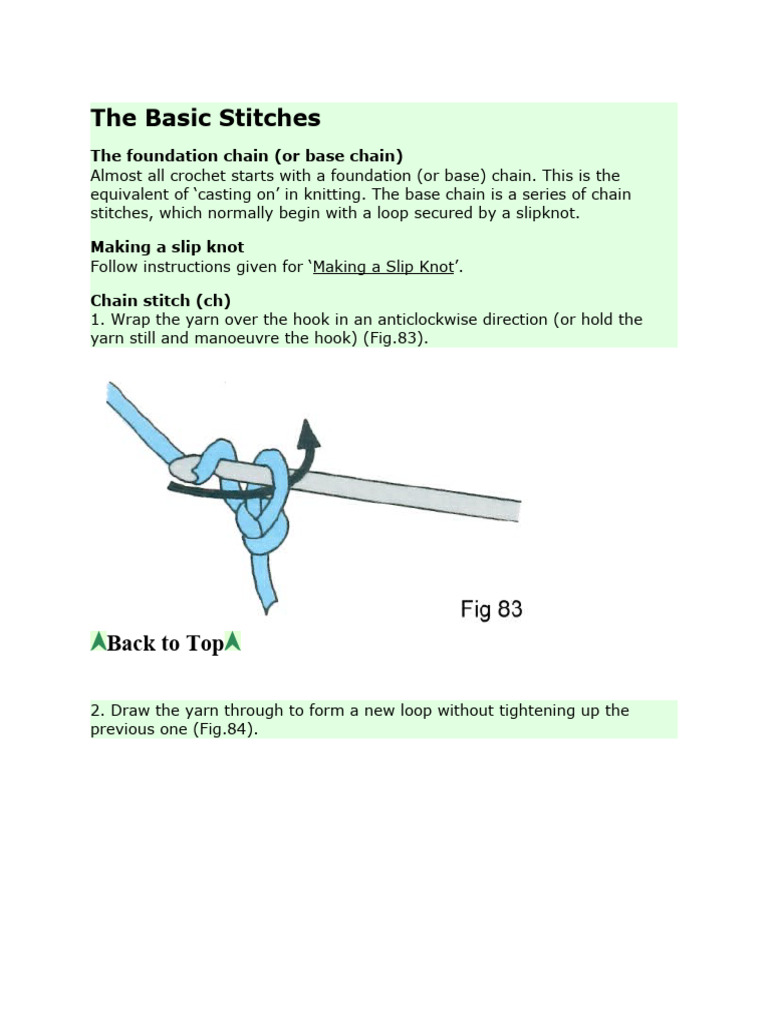 The Basic Stitches

The foundation chain (or base chain)
Almost all crochet starts with a foundation (or base) chain. This is the equivalent of ‘casting on’ in knitting. The base chain is a series of chain stitches, which normally begin with a loop secured by a slipknot.

Making a slip knot
Follow instructions given for ‘Making a Slip Knot’.

Chain stitch (ch)
1. Wrap the yarn over the hook in an anticlockwise direction (or hold the yarn still and manoeuvre the hook) (Fig.83).

Fig 83

Back to Top

2. Draw the yarn through to form a new loop without tightening up the previous one (Fig.84).