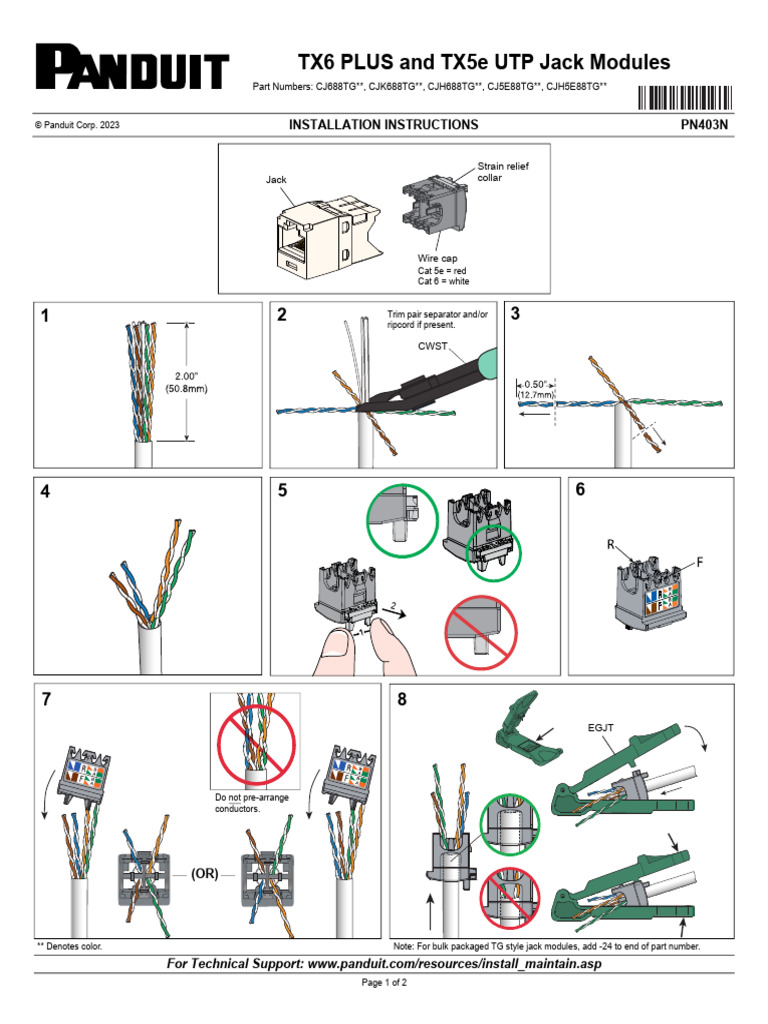 PANDUIT

TX6 PLUS and TX5e UTP Jack Modules

Part Numbers: CJ688TG**, CJK688TG**, CJH688TG**, CJ5E88TG**, CJH5E88TG**

© Panduit Corp. 2023

INSTALLATION INSTRUCTIONS

PN403N

Jack

Strain relief collar

Wire cap
Cat 5e = red
Cat 6 = white

1

2.00"
(50.8mm)

2

Trim pair separator and/or ripcord if present.

CWST

3

0.50"
(12.7mm)

4

5

1

2

6

R

F

7

Do not pre-arrange conductors.

(OR)

8

EGJT

** Denotes color.

Note: For bulk packaged TG style jack modules, add -24 to end of part number.

For Technical Support: www.panduit.com/resources/install_maintain.asp

Page 1 of 2