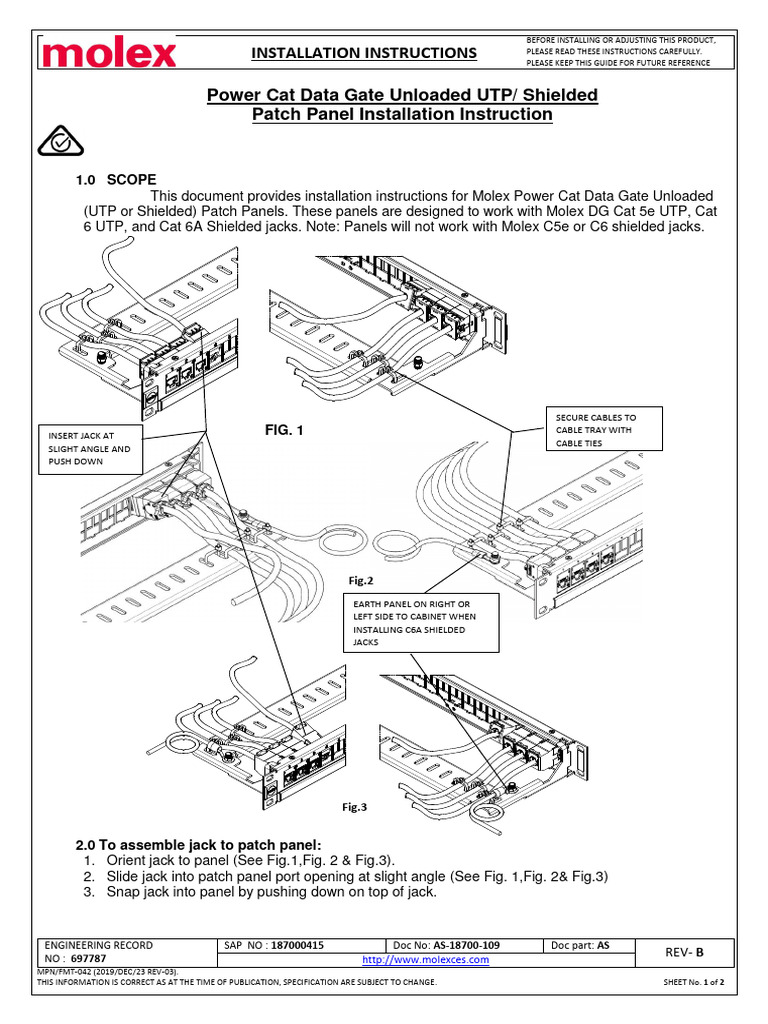 molex

INSTALLATION INSTRUCTIONS

BEFORE INSTALLING OR ADJUSTING THIS PRODUCT, PLEASE READ THESE INSTRUCTIONS CAREFULLY. PLEASE KEEP THIS GUIDE FOR FUTURE REFERENCE

Power Cat Data Gate Unloaded UTP/ Shielded
Patch Panel Installation Instruction

1.0 SCOPE

This document provides installation instructions for Molex Power Cat Data Gate Unloaded (UTP or Shielded) Patch Panels. These panels are designed to work with Molex DG Cat 5e UTP, Cat 6 UTP, and Cat 6A Shielded jacks. Note: Panels will not work with Molex C5e or C6 shielded jacks.

INSERT JACK AT SLIGHT ANGLE AND PUSH DOWN

FIG. 1

SECURE CABLES TO CABLE TRAY WITH CABLE TIES

Fig.2

EARTH PANEL ON RIGHT OR LEFT SIDE TO CABINET WHEN INSTALLING C6A SHIELDED JACKS

Fig.3

2.0 To assemble jack to patch panel:
1. Orient jack to panel (See Fig.1,Fig. 2 & Fig.3).
2. Slide jack into patch panel port opening at slight angle (See Fig. 1,Fig. 2& Fig.3)
3. Snap jack into panel by pushing down on top of jack.

| ENGINEERING RECORD NO : 697787 | SAP NO : 187000415 | Doc No: AS-18700-109 | Doc part: AS | REV- B |
|---|---|---|---|---|
| | http://www.molexces.com | | | |

MPN/FMT-042 (2019/DEC/23 REV-03).
THIS INFORMATION IS CORRECT AS AT THE TIME OF PUBLICATION, SPECIFICATION ARE SUBJECT TO CHANGE.

SHEET No. 1 of 2