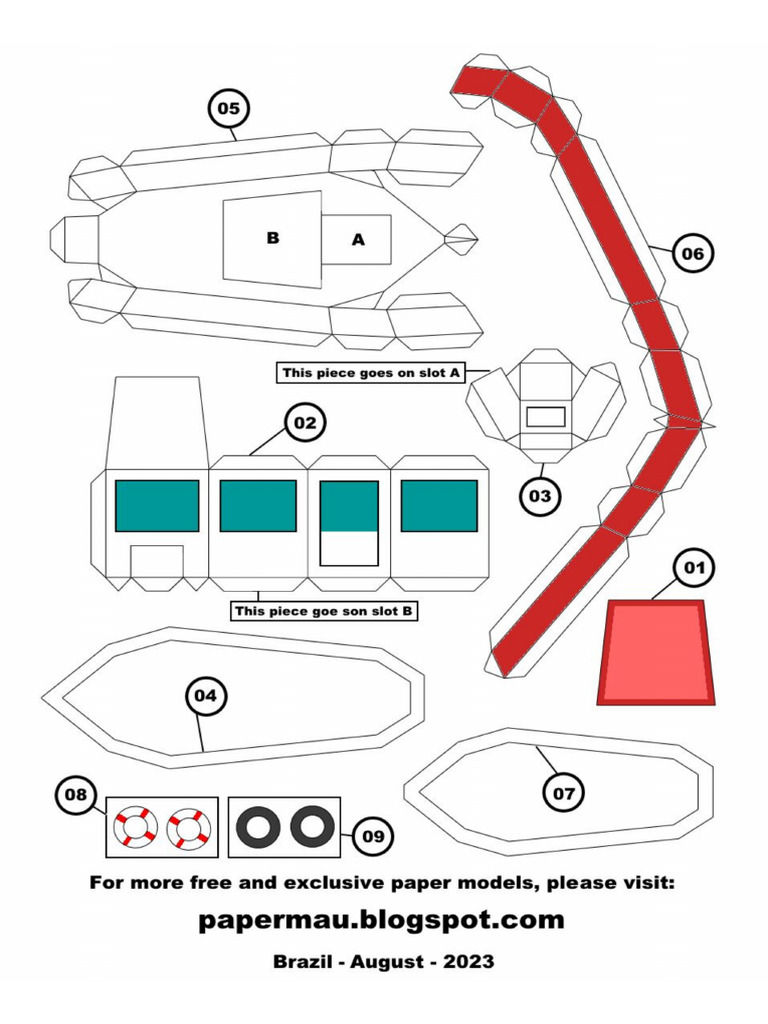 05

B

A

06

This piece goes on slot A

02

03

This piece goe son slot B

01

04

07

08

09

For more free and exclusive paper models, please visit:

papermau.blogspot.com

Brazil - August - 2023