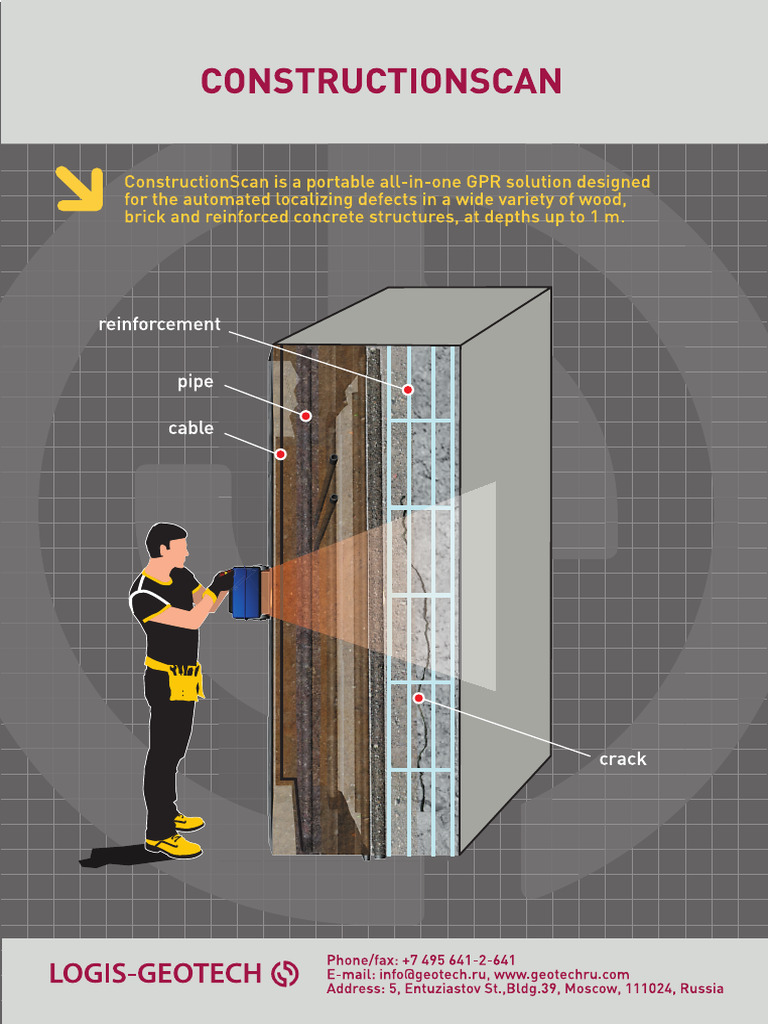 CONSTRUCTIONSCAN

ConstructionScan is a portable all-in-one GPR solution designed for the automated localizing defects in a wide variety of wood, brick and reinforced concrete structures, at depths up to 1 m.

reinforcement

pipe

cable

crack

LOGIS-GEOTECH

Phone/fax: +7 495 641-2-641
E-mail: info@geotech.ru, www.geotechru.com
Address: 5, Entuziastov St.,Bldg.39, Moscow, 111024, Russia