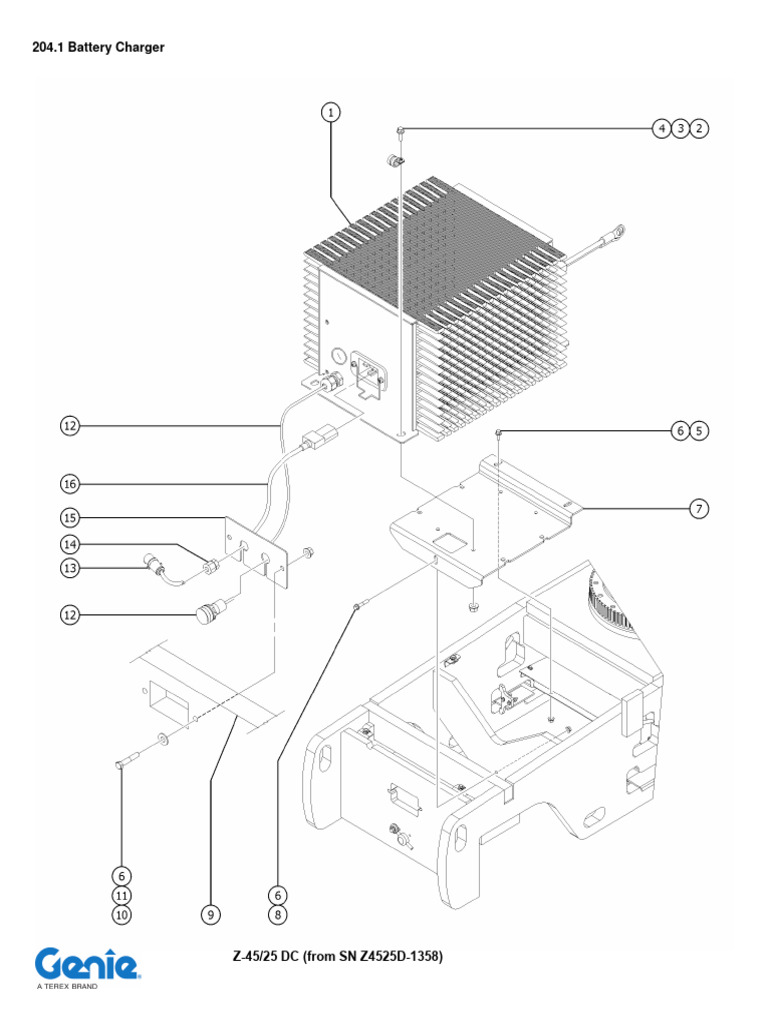 204.1 Battery Charger

1

4 3 2

12

6 5

16

7

15

14

13

12

6

11

10

9

6

8

Genie
A TEREX BRAND

Z-45/25 DC (from SN Z4525D-1358)