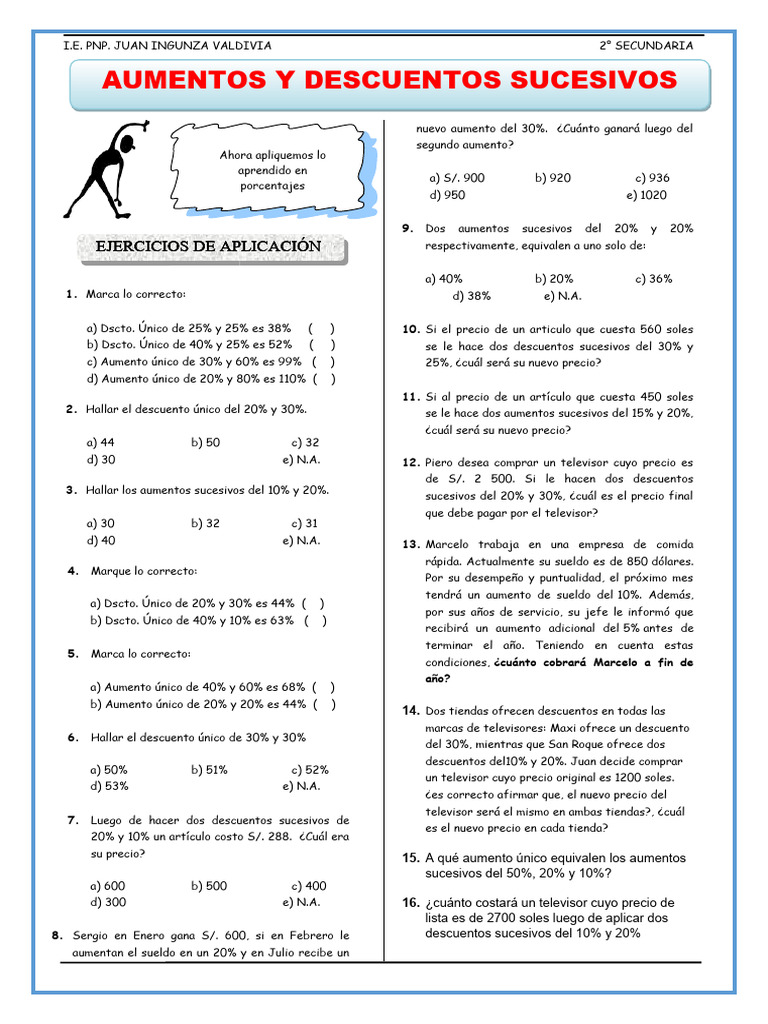 I.E. PNP. JUAN INGUNZA VALDIVIA

2° SECUNDARIA

AUMENTOS Y DESCUENTOS SUCESIVOS

Ahora apliquemos lo aprendido en porcentajes

EJERCICIOS DE APLICACIÓN

1. Marca lo correcto:

a) Dscto. Único de 25% y 25% es 38% ( )
b) Dscto. Único de 40% y 25% es 52% ( )
c) Aumento único de 30% y 60% es 99% ( )
d) Aumento único de 20% y 80% es 110% ( )

2. Hallar el descuento único del 20% y 30%.

a) 44 b) 50 c) 32
d) 30 e) N.A.

3. Hallar los aumentos sucesivos del 10% y 20%.

a) 30 b) 32 c) 31
d) 40 e) N.A.

4. Marque lo correcto:

a) Dscto. Único de 20% y 30% es 44% ( )
b) Dscto. Único de 40% y 10% es 63% ( )

5. Marca lo correcto:

a) Aumento único de 40% y 60% es 68% ( )
b) Aumento único de 20% y 20% es 44% ( )

6. Hallar el descuento único de 30% y 30%

a) 50% b) 51% c) 52%
d) 53% e) N.A.

7. Luego de hacer dos descuentos sucesivos de 20% y 10% un artículo costo S/. 288. ¿Cuál era su precio?

a) 600 b) 500 c) 400
d) 300 e) N.A.

8. Sergio en Enero gana S/. 600, si en Febrero le aumentan el sueldo en un 20% y en Julio recibe un nuevo aumento del 30%. ¿Cuánto ganará luego del segundo aumento?

a) S/. 900 b) 920 c) 936
d) 950 e) 1020

9. Dos aumentos sucesivos del 20% y 20% respectivamente, equivalen a uno solo de:

a) 40% b) 20% c) 36%
d) 38% e) N.A.

10. Si el precio de un articulo que cuesta 560 soles se le hace dos descuentos sucesivos del 30% y 25%, ¿cuál será su nuevo precio?

11. Si al precio de un artículo que cuesta 450 soles se le hace dos aumentos sucesivos del 15% y 20%, ¿cuál será su nuevo precio?

12. Piero desea comprar un televisor cuyo precio es de S/. 2 500. Si le hacen dos descuentos sucesivos del 20% y 30%, ¿cuál es el precio final que debe pagar por el televisor?

13. Marcelo trabaja en una empresa de comida rápida. Actualmente su sueldo es de 850 dólares. Por su desempeño y puntualidad, el próximo mes tendrá un aumento de sueldo del 10%. Además, por sus años de servicio, su jefe le informó que recibirá un aumento adicional del 5% antes de terminar el año. Teniendo en cuenta estas condiciones, ¿cuánto cobrará Marcelo a fin de año?

14. Dos tiendas ofrecen descuentos en todas las marcas de televisores: Maxi ofrece un descuento del 30%, mientras que San Roque ofrece dos descuentos del10% y 20%. Juan decide comprar un televisor cuyo precio original es 1200 soles. ¿es correcto afirmar que, el nuevo precio del televisor será el mismo en ambas tiendas?, ¿cuál es el nuevo precio en cada tienda?

15. A qué aumento único equivalen los aumentos sucesivos del 50%, 20% y 10%?

16. ¿cuánto costará un televisor cuyo precio de lista es de 2700 soles luego de aplicar dos descuentos sucesivos del 10% y 20%