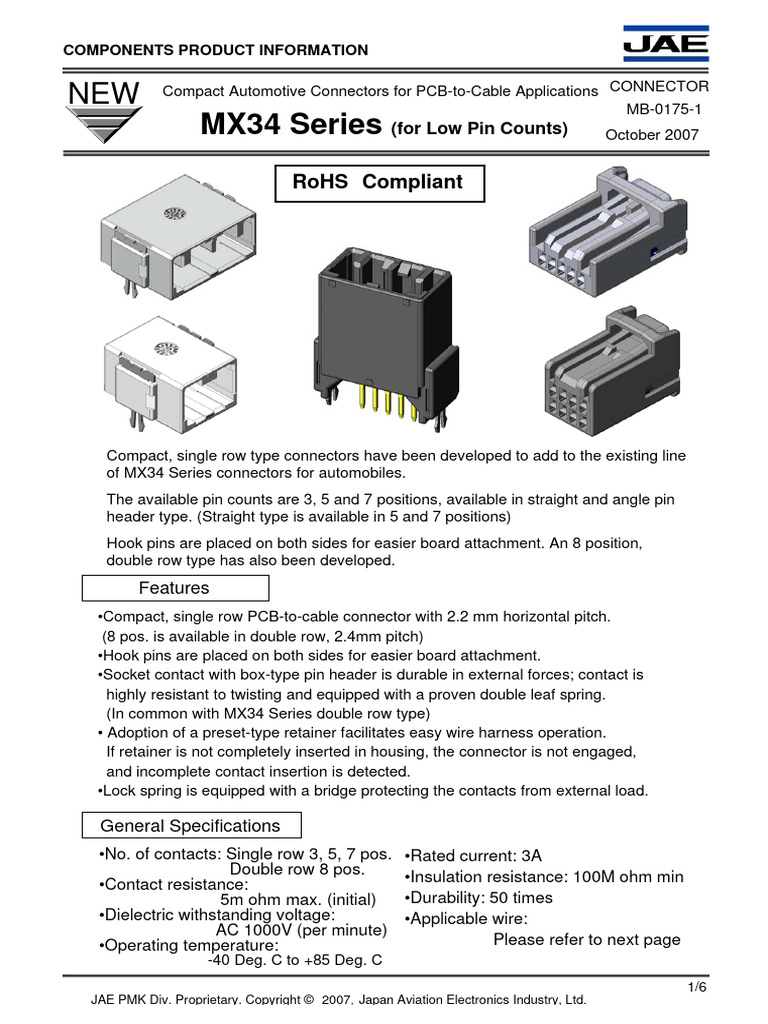 COMPONENTS PRODUCT INFORMATION

JAE

NEW

Compact Automotive Connectors for PCB-to-Cable Applications

MX34 Series (for Low Pin Counts)

CONNECTOR
MB-0175-1
October 2007

RoHS Compliant

Compact, single row type connectors have been developed to add to the existing line of MX34 Series connectors for automobiles.

The available pin counts are 3, 5 and 7 positions, available in straight and angle pin header type. (Straight type is available in 5 and 7 positions)

Hook pins are placed on both sides for easier board attachment. An 8 position, double row type has also been developed.

Features

•Compact, single row PCB-to-cable connector with 2.2 mm horizontal pitch.
(8 pos. is available in double row, 2.4mm pitch)
•Hook pins are placed on both sides for easier board attachment.
•Socket contact with box-type pin header is durable in external forces; contact is highly resistant to twisting and equipped with a proven double leaf spring.
(In common with MX34 Series double row type)
• Adoption of a preset-type retainer facilitates easy wire harness operation.
If retainer is not completely inserted in housing, the connector is not engaged, and incomplete contact insertion is detected.
•Lock spring is equipped with a bridge protecting the contacts from external load.

General Specifications

•No. of contacts: Single row 3, 5, 7 pos.
Double row 8 pos.
•Contact resistance:
5m ohm max. (initial)
•Dielectric withstanding voltage:
AC 1000V (per minute)
•Operating temperature:
-40 Deg. C to +85 Deg. C

•Rated current: 3A
•Insulation resistance: 100M ohm min
•Durability: 50 times
•Applicable wire:
Please refer to next page

1/6

JAE PMK Div. Proprietary. Copyright © 2007, Japan Aviation Electronics Industry, Ltd.