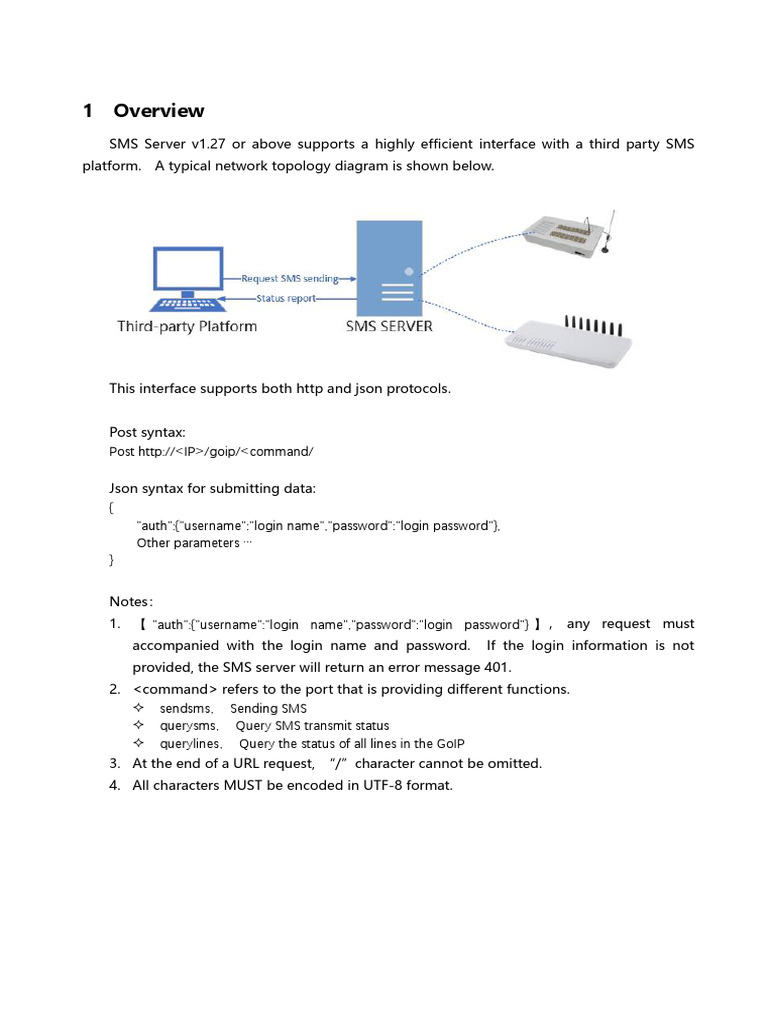 1 Overview

SMS Server v1.27 or above supports a highly efficient interface with a third party SMS platform. A typical network topology diagram is shown below.

Request SMS sending
Status report
Third-party Platform
SMS SERVER

This interface supports both http and json protocols.

Post syntax:
Post http://<IP>/goip/<command/

Json syntax for submitting data:
{
"auth":{"username":"login name","password":"login password"},
Other parameters …
}

Notes:
1. 【 "auth":{"username":"login name","password":"login password"} 】, any request must accompanied with the login name and password. If the login information is not provided, the SMS server will return an error message 401.
2. <command> refers to the port that is providing different functions.
✧ sendsms, Sending SMS
✧ querysms, Query SMS transmit status
✧ querylines, Query the status of all lines in the GoIP
3. At the end of a URL request, "/" character cannot be omitted.
4. All characters MUST be encoded in UTF-8 format.