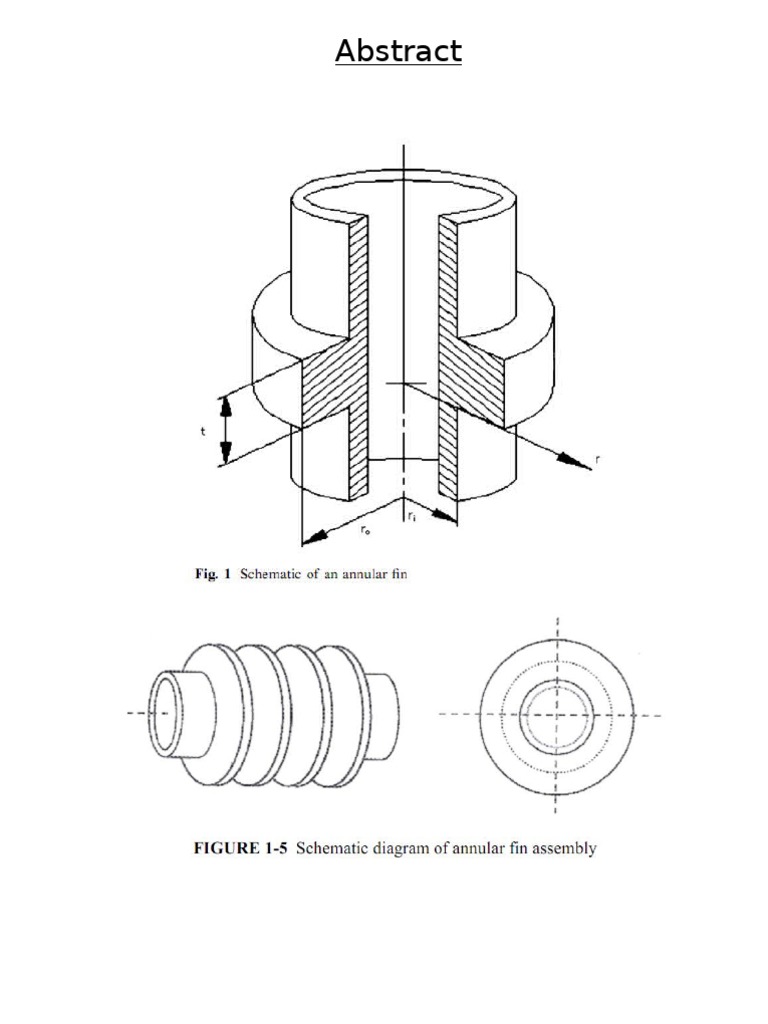 Abstract

t

r

$r_o$

$r_i$

Fig. 1 Schematic of an annular fin

FIGURE 1-5 Schematic diagram of annular fin assembly