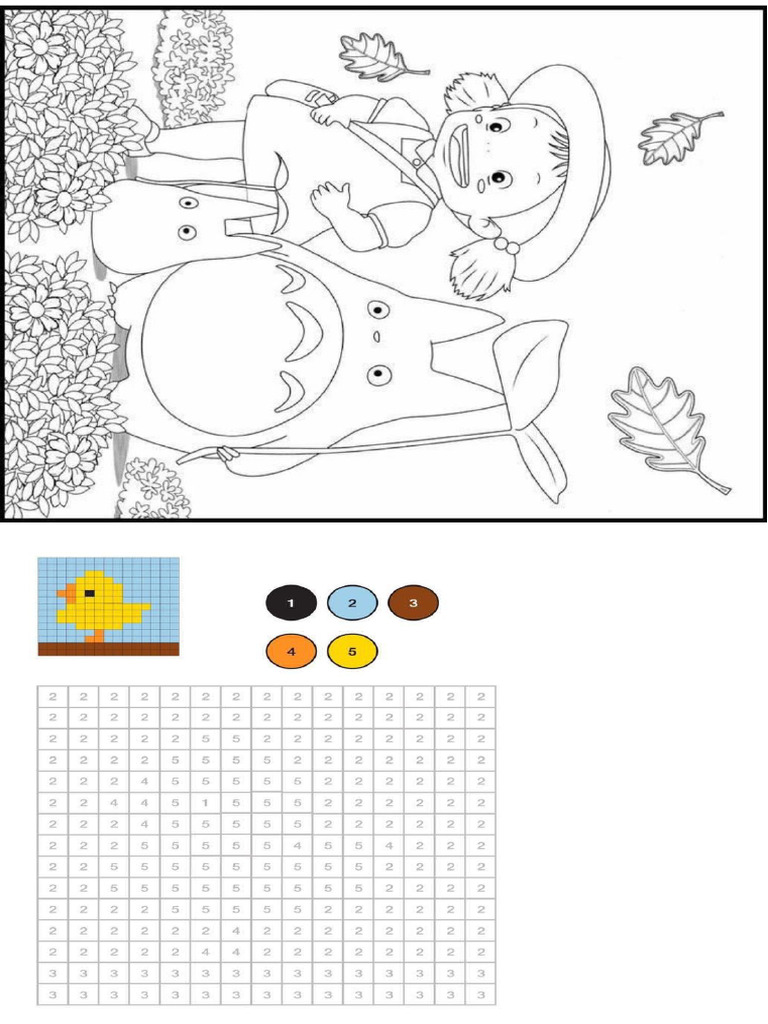 1 2 3
4 5

| 2 | 2 | 2 | 2 | 2 | 2 | 2 | 2 | 2 | 2 | 2 | 2 | 2 | 2 | 2 |
|---|---|---|---|---|---|---|---|---|---|---|---|---|---|---|
| 2 | 2 | 2 | 2 | 2 | 2 | 2 | 2 | 2 | 2 | 2 | 2 | 2 | 2 | 2 |
| 2 | 2 | 2 | 2 | 2 | 5 | 5 | 2 | 2 | 2 | 2 | 2 | 2 | 2 | 2 |
| 2 | 2 | 2 | 2 | 5 | 5 | 5 | 5 | 2 | 2 | 2 | 2 | 2 | 2 | 2 |
| 2 | 2 | 2 | 4 | 5 | 5 | 5 | 5 | 5 | 2 | 2 | 2 | 2 | 2 | 2 |
| 2 | 2 | 4 | 4 | 5 | 1 | 5 | 5 | 5 | 2 | 2 | 2 | 2 | 2 | 2 |
| 2 | 2 | 2 | 4 | 5 | 5 | 5 | 5 | 5 | 2 | 2 | 2 | 2 | 2 | 2 |
| 2 | 2 | 2 | 5 | 5 | 5 | 5 | 5 | 4 | 5 | 5 | 4 | 2 | 2 | 2 |
| 2 | 2 | 5 | 5 | 5 | 5 | 5 | 5 | 5 | 5 | 5 | 2 | 2 | 2 | 2 |
| 2 | 2 | 5 | 5 | 5 | 5 | 5 | 5 | 5 | 5 | 5 | 2 | 2 | 2 | 2 |
| 2 | 2 | 2 | 2 | 5 | 5 | 5 | 5 | 5 | 2 | 2 | 2 | 2 | 2 | 2 |
| 2 | 2 | 2 | 2 | 2 | 2 | 4 | 2 | 2 | 2 | 2 | 2 | 2 | 2 | 2 |
| 2 | 2 | 2 | 2 | 2 | 4 | 4 | 2 | 2 | 2 | 2 | 2 | 2 | 2 | 2 |
| 3 | 3 | 3 | 3 | 3 | 3 | 3 | 3 | 3 | 3 | 3 | 3 | 3 | 3 | 3 |
| 3 | 3 | 3 | 3 | 3 | 3 | 3 | 3 | 3 | 3 | 3 | 3 | 3 | 3 | 3 |