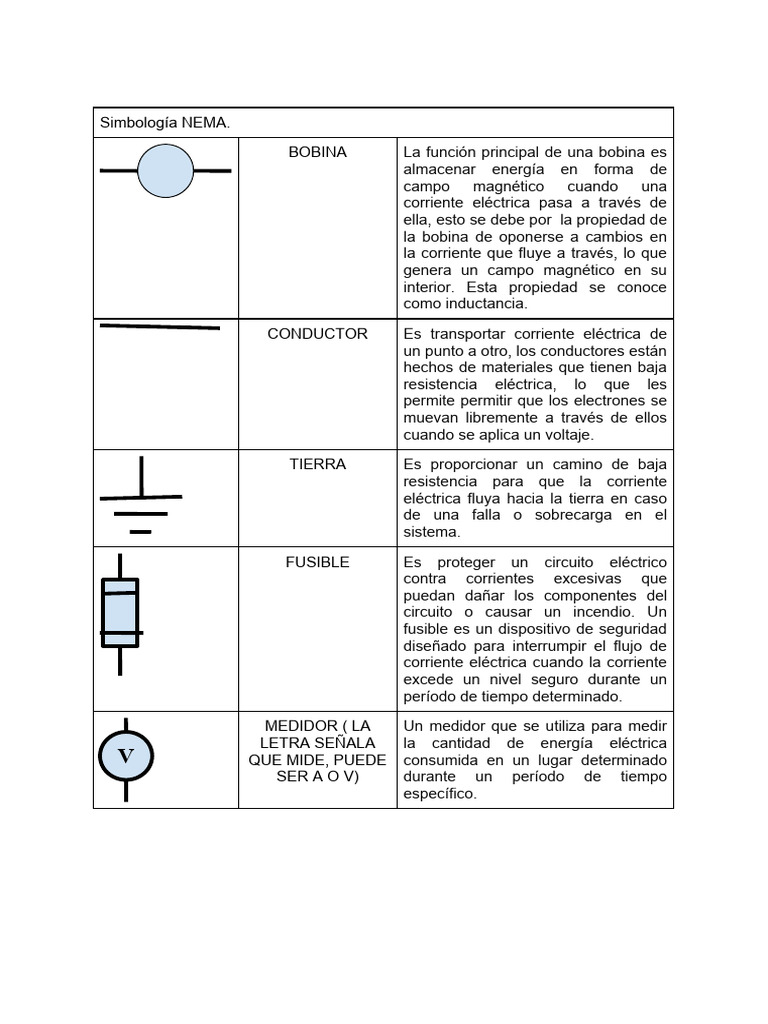 | Simbología NEMA. | | |
|---|---|---|
| | BOBINA | La función principal de una bobina es almacenar energía en forma de campo magnético cuando una corriente eléctrica pasa a través de ella, esto se debe por la propiedad de la bobina de oponerse a cambios en la corriente que fluye a través, lo que genera un campo magnético en su interior. Esta propiedad se conoce como inductancia. |
| | CONDUCTOR | Es transportar corriente eléctrica de un punto a otro, los conductores están hechos de materiales que tienen baja resistencia eléctrica, lo que les permite permitir que los electrones se muevan libremente a través de ellos cuando se aplica un voltaje. |
| | TIERRA | Es proporcionar un camino de baja resistencia para que la corriente eléctrica fluya hacia la tierra en caso de una falla o sobrecarga en el sistema. |
| | FUSIBLE | Es proteger un circuito eléctrico contra corrientes excesivas que puedan dañar los componentes del circuito o causar un incendio. Un fusible es un dispositivo de seguridad diseñado para interrumpir el flujo de corriente eléctrica cuando la corriente excede un nivel seguro durante un período de tiempo determinado. |
| V | MEDIDOR ( LA LETRA SEÑALA QUE MIDE, PUEDE SER A O V) | Un medidor que se utiliza para medir la cantidad de energía eléctrica consumida en un lugar determinado durante un período de tiempo específico. |